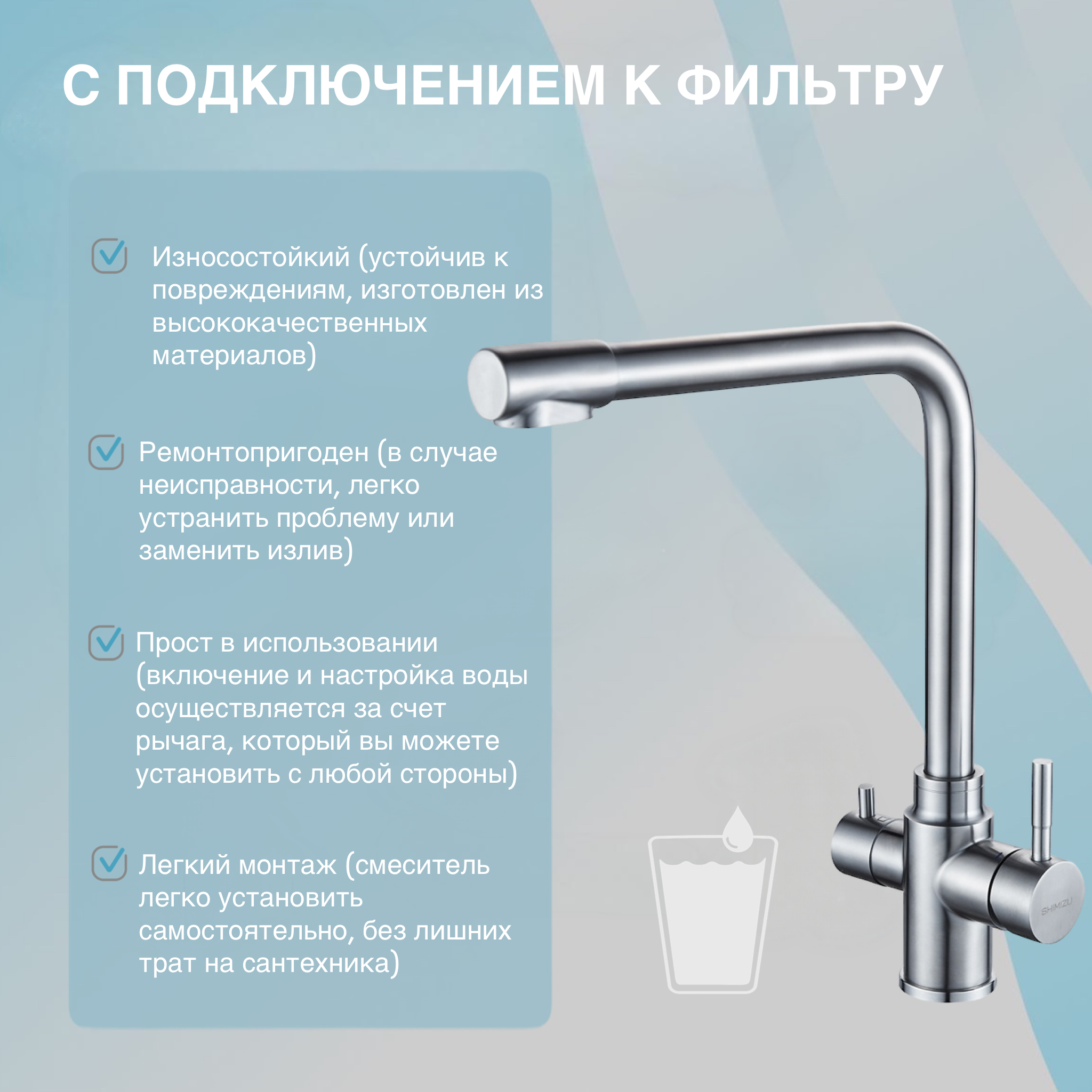 С ПОДКЛЮЧЕНИЕМ К ФИЛЬТРУ

Износостойкий (устойчив к повреждениям, изготовлен из высококачественных материалов)

Ремонтопригоден (в случае неисправности, легко устранить проблему или заменить излив)

Прост в использовании (включение и настройка воды осуществляется за счет рычага, который вы можете установить с любой стороны)

Легкий монтаж (смеситель легко установить самостоятельно, без лишних трат на сантехника)

SHIMIZU