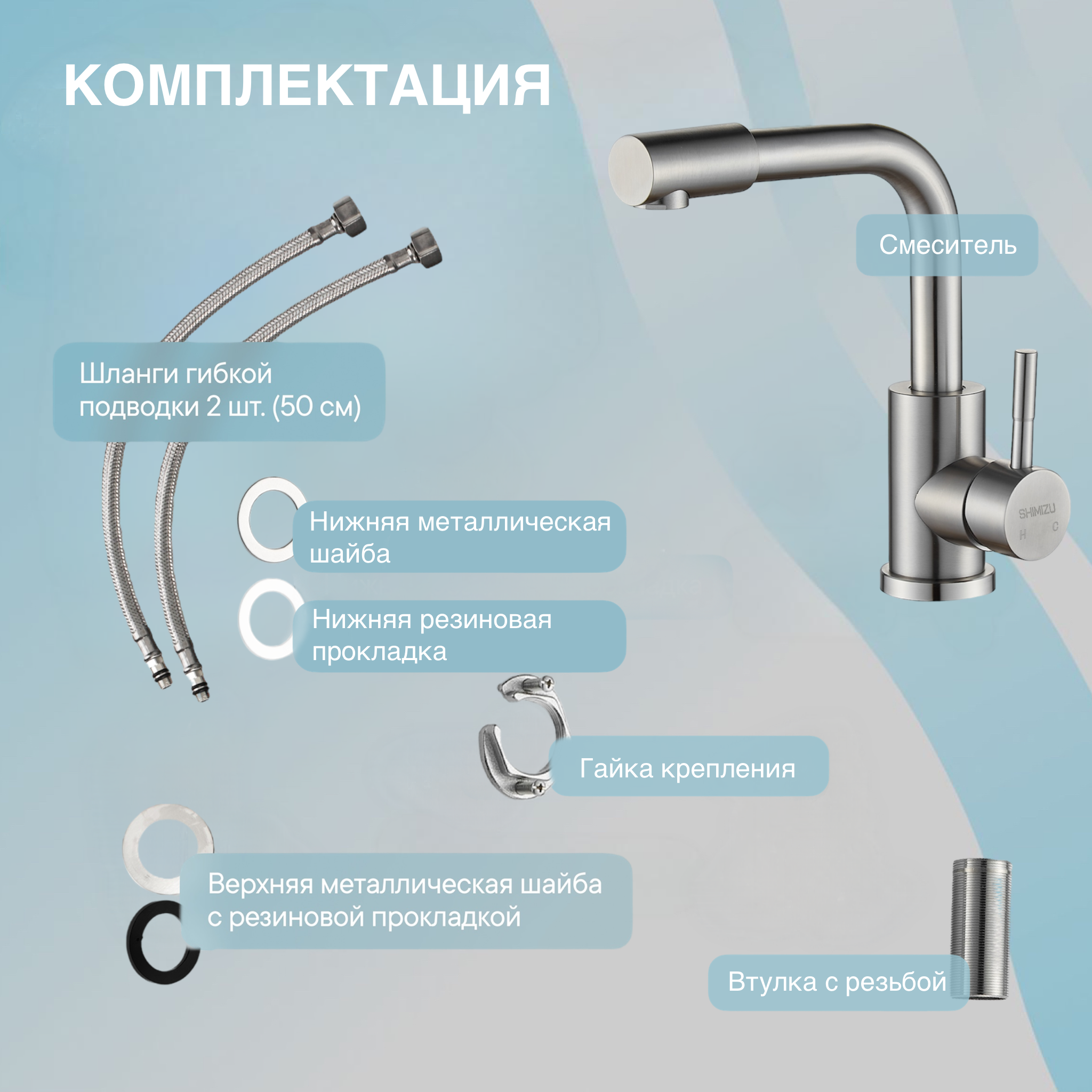 КОМПЛЕКТАЦИЯ

Смеситель

Шланги гибкой подводки 2 шт. (50 см)

SHIMIZU
H C

Нижняя металлическая шайба

Нижняя резиновая прокладка

Гайка крепления

Верхняя металлическая шайба с резиновой прокладкой

Втулка с резьбой