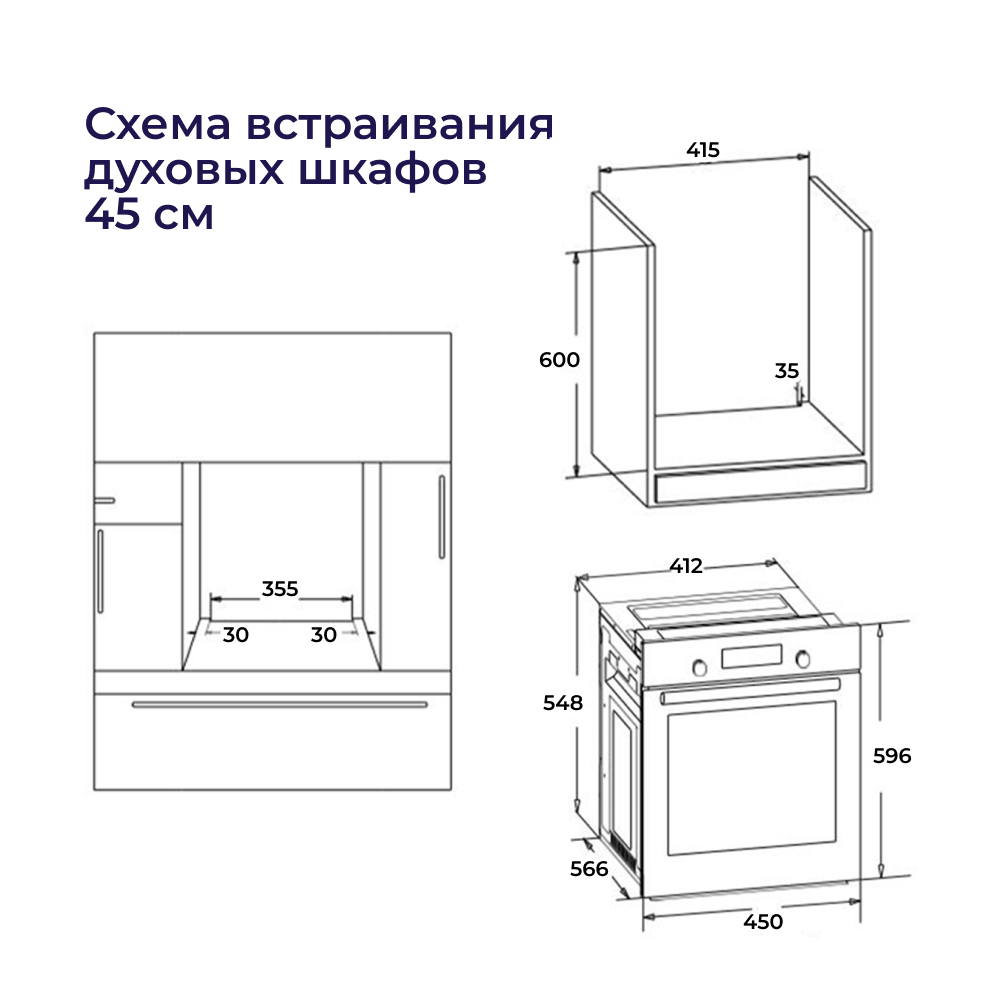 Схема встраивания духовых шкафов 45 см

415

600

35

355

30

30

412

548

596

566

450