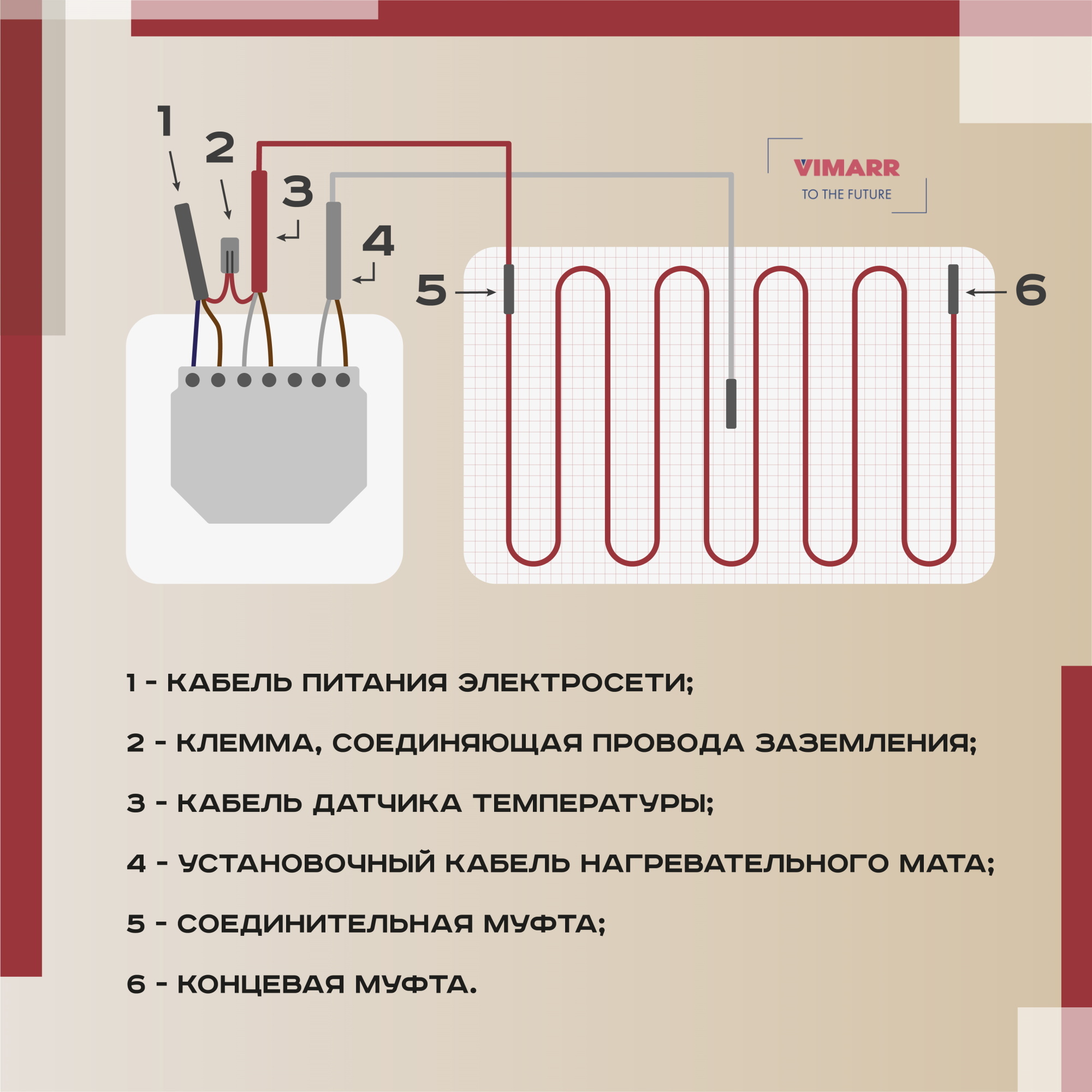 1

2

3

4

5

6

VIMARR
TO THE FUTURE

1 - КАБЕЛЬ ПИТАНИЯ ЭЛЕКТРОСЕТИ;

2 - КЛЕММА, СОЕДИНЯЮЩАЯ ПРОВОДА ЗАЗЕМЛЕНИЯ;

3 - КАБЕЛЬ ДАТЧИКА ТЕМПЕРАТУРЫ;

4 - УСТАНОВОЧНЫЙ КАБЕЛЬ НАГРЕВАТЕЛЬНОГО МАТА;

5 - СОЕДИНИТЕЛЬНАЯ МУФТА;

6 - КОНЦЕВАЯ МУФТА.