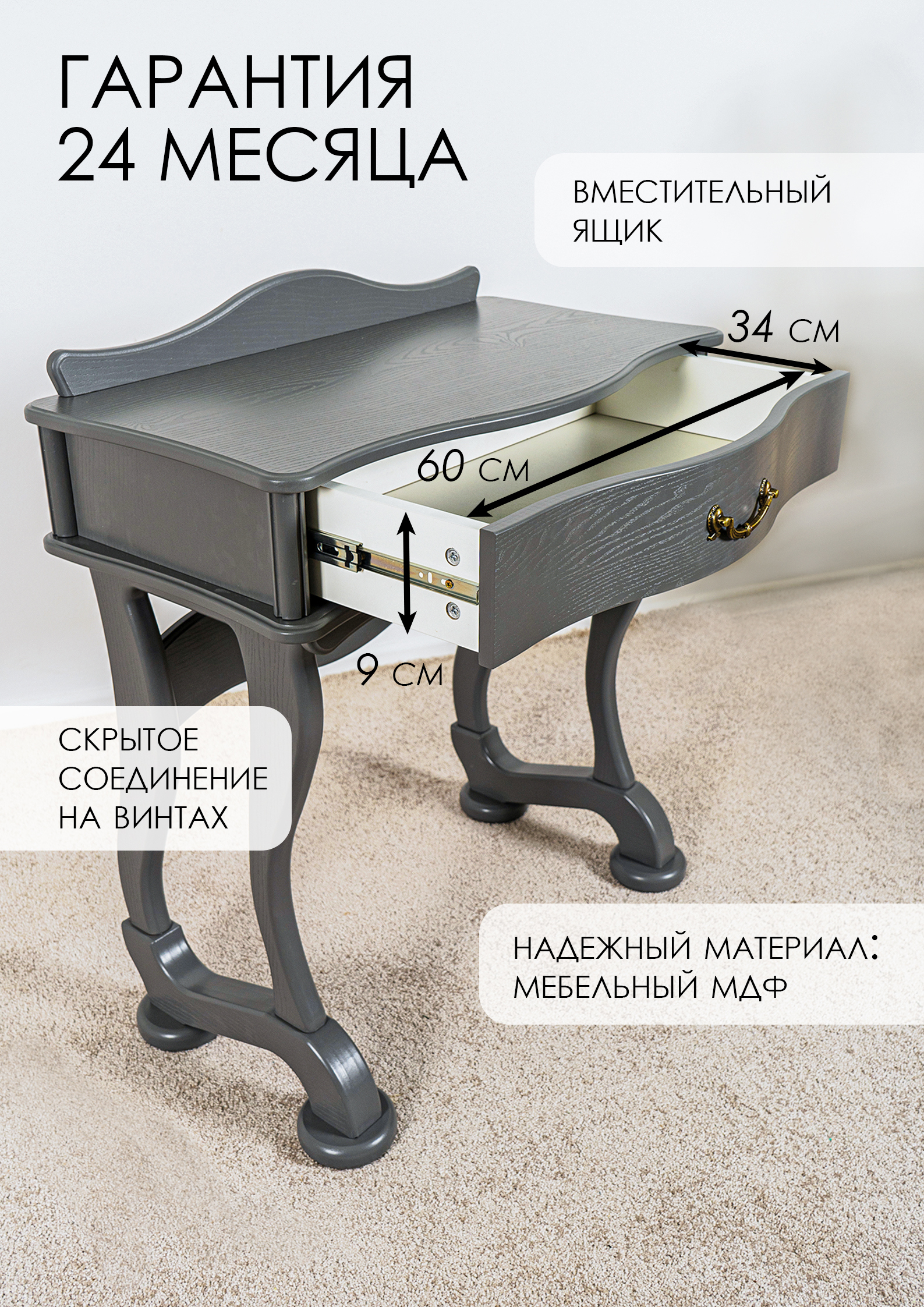 ГАРАНТИЯ
24 МЕСЯЦА

ВМЕСТИТЕЛЬНЫЙ
ЯЩИК

34 см

60 см

9 см

СКРЫТОЕ
СОЕДИНЕНИЕ
НА ВИНТАХ

НАДЕЖНЫЙ МАТЕРИАЛ:
МЕБЕЛЬНЫЙ МДФ