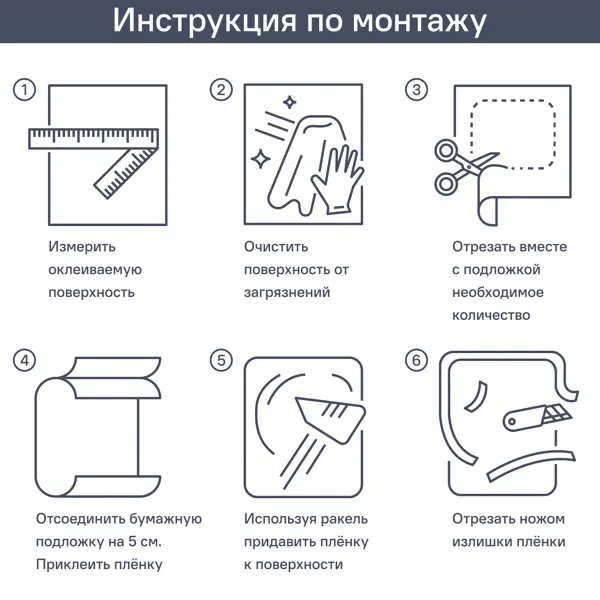 Инструкция по монтажу

1
Измерить оклеиваемую поверхность

2
Очистить поверхность от загрязнений

3
Отрезать вместе с подложкой необходимое количество

4
Отсоединить бумажную подложку на 5 см. Приклеить плёнку

5
Используя ракель придавить плёнку к поверхности

6
Отрезать ножом излишки плёнки