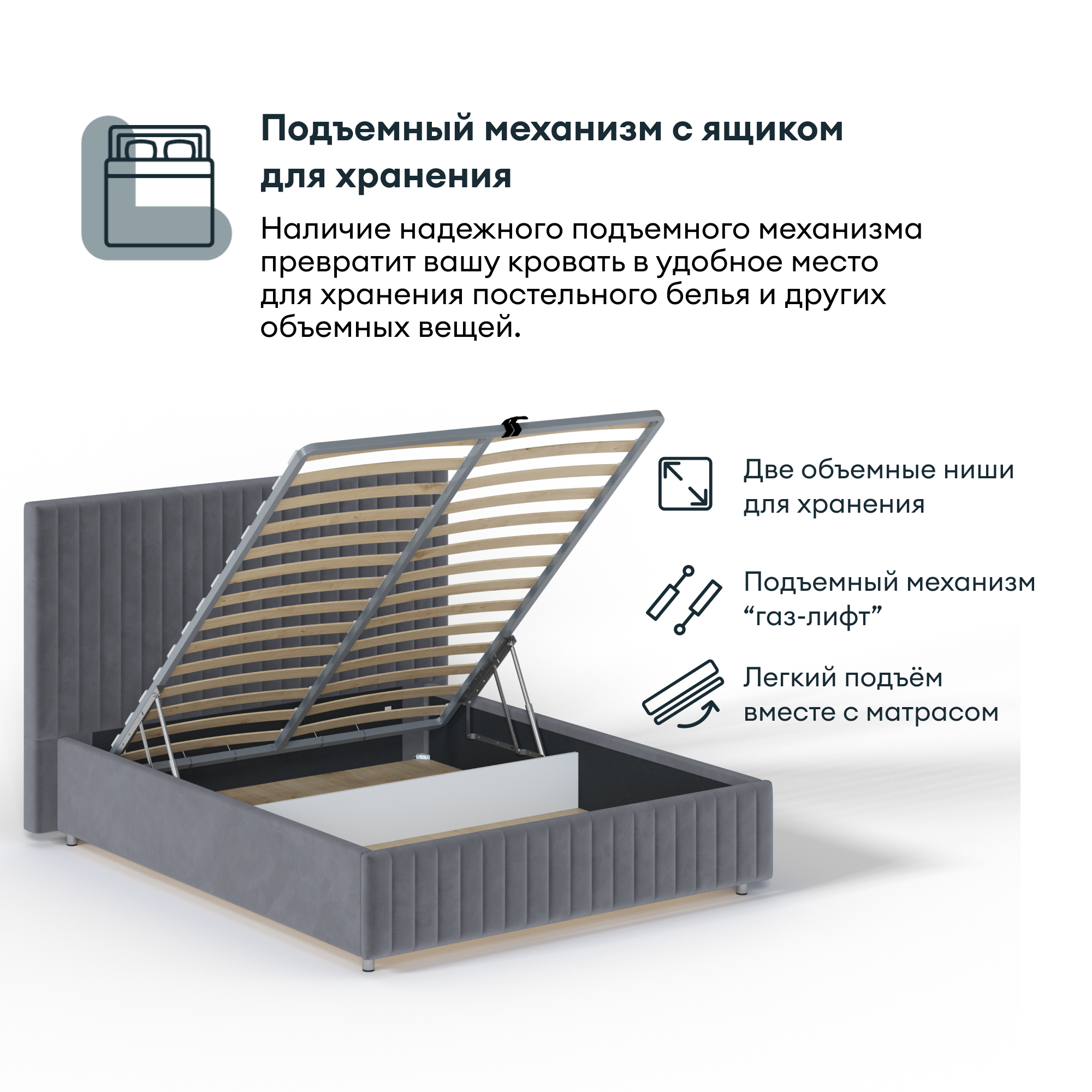 Подъемный механизм с ящиком для хранения

Наличие надежного подъемного механизма превратит вашу кровать в удобное место для хранения постельного белья и других объемных вещей.

Две объемные ниши для хранения

Подъемный механизм “газ-лифт”

Легкий подъём вместе с матрасом