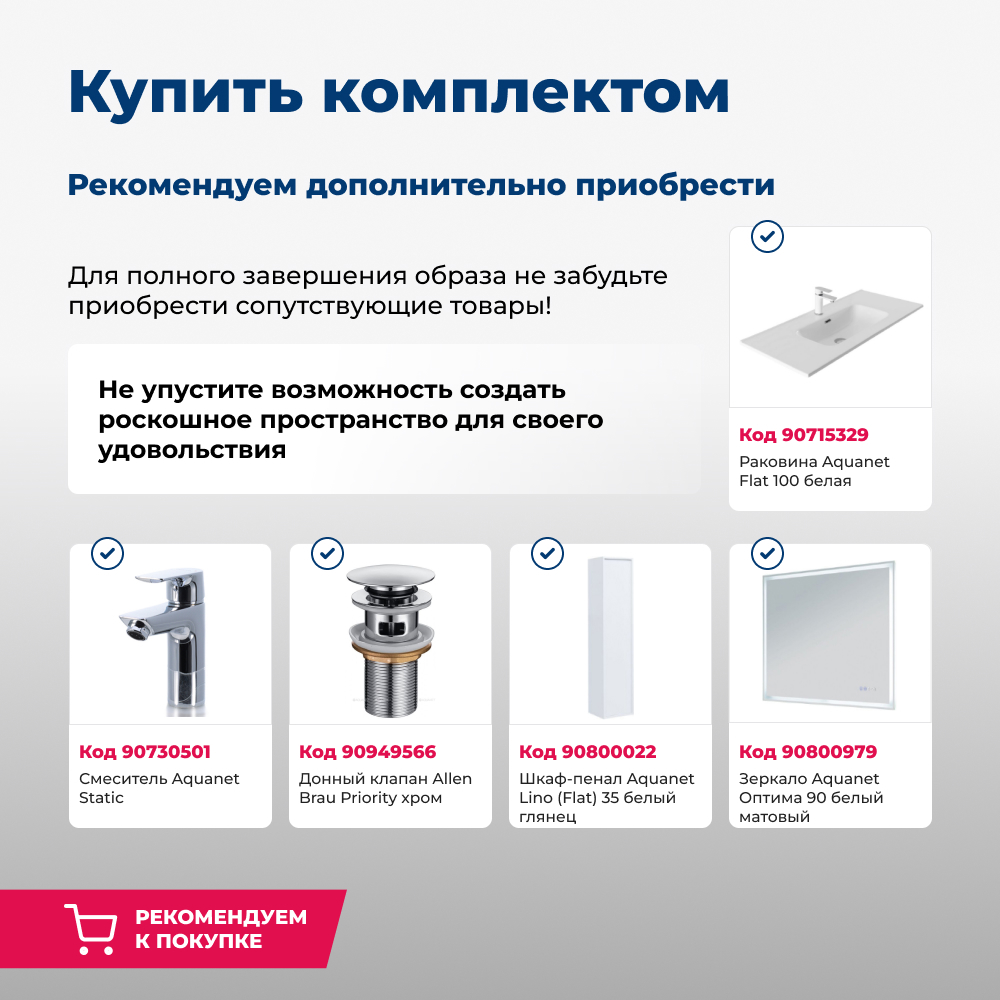 Купить комплектом

Рекомендуем дополнительно приобрести

Для полного завершения образа не забудьте приобрести сопутствующие товары!

Не упустите возможность создать роскошное пространство для своего удовольствия

Код 90715329
Раковина Aquanet Flat 100 белая

Код 90730501
Смеситель Aquanet Static

Код 90949566
Донный клапан Allen Brau Priority хром

Код 90800022
Шкаф-пенал Aquanet Lino (Flat) 35 белый глянец

Код 90800979
Зеркало Aquanet Оптима 90 белый матовый

РЕКОМЕНДУЕМ К ПОКУПКЕ