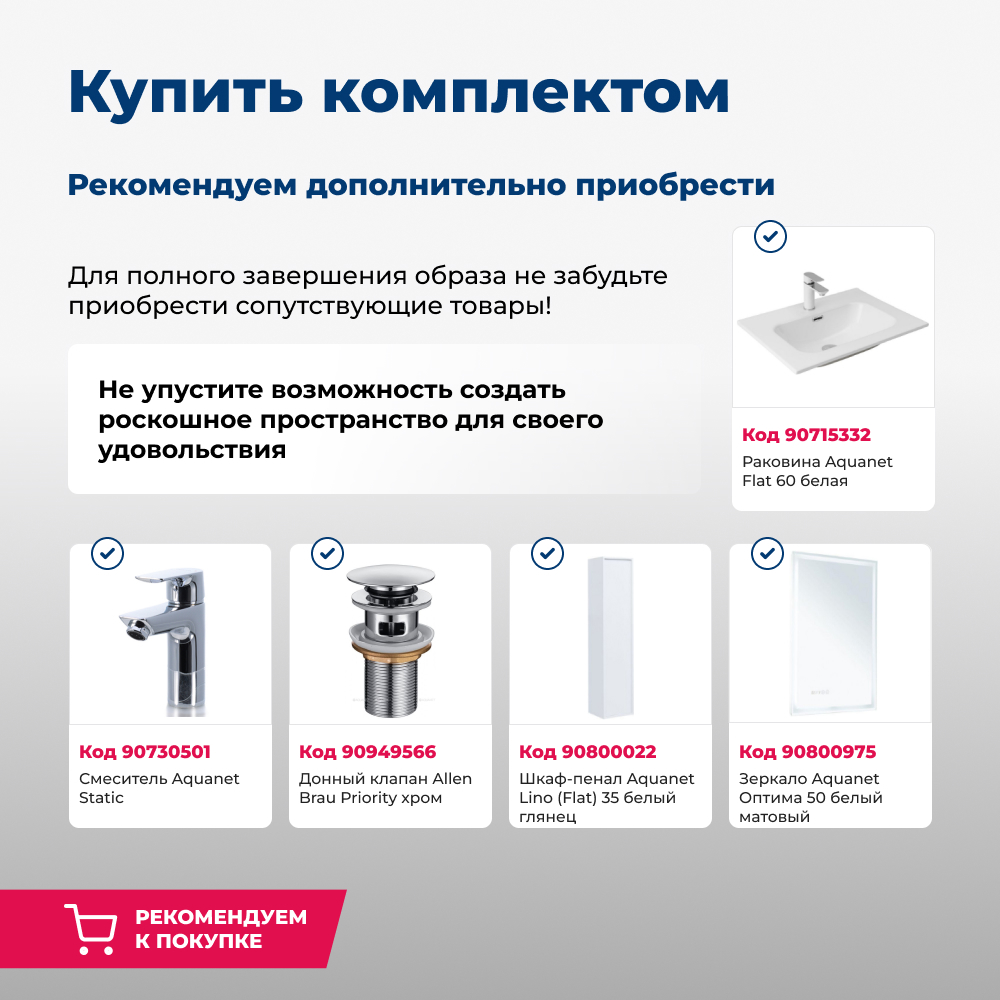 Купить комплектом

Рекомендуем дополнительно приобрести

Для полного завершения образа не забудьте приобрести сопутствующие товары!

Не упустите возможность создать роскошное пространство для своего удовольствия

Код 90715332
Раковина Aquanet Flat 60 белая

Код 90730501
Смеситель Aquanet Static

Код 90949566
Донный клапан Allen Brau Priority хром

Код 90800022
Шкаф-пенал Aquanet Lino (Flat) 35 белый глянец

Код 90800975
Зеркало Aquanet Оптима 50 белый матовый

РЕКОМЕНДУЕМ К ПОКУПКЕ