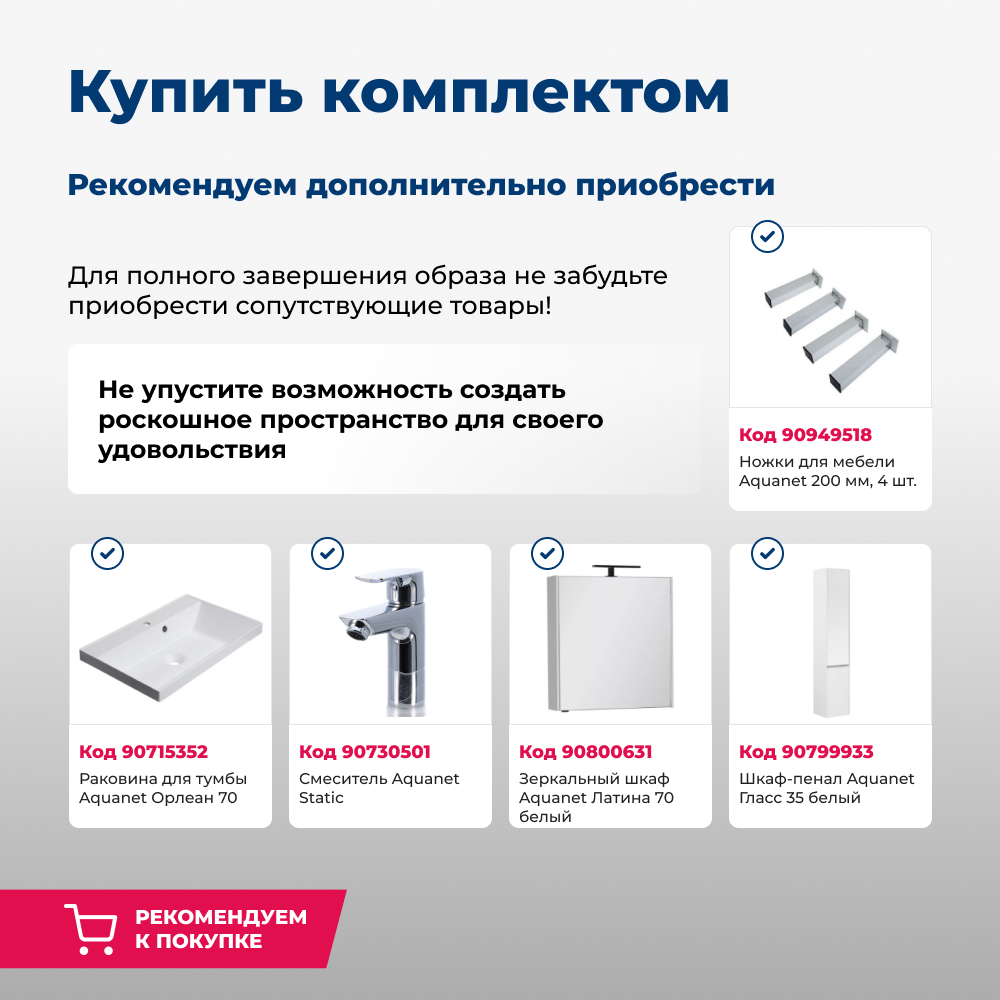 Купить комплектом

Рекомендуем дополнительно приобрести

Для полного завершения образа не забудьте приобрести сопутствующие товары!

Не упустите возможность создать роскошное пространство для своего удовольствия

Код 90949518
Ножки для мебели Aquanet 200 мм, 4 шт.

Код 90715352
Раковина для тумбы Aquanet Орлеан 70

Код 90730501
Смеситель Aquanet Static

Код 90800631
Зеркальный шкаф Aquanet Латина 70 белый

Код 90799933
Шкаф-пенал Aquanet Гласс 35 белый

РЕКОМЕНДУЕМ К ПОКУПКЕ