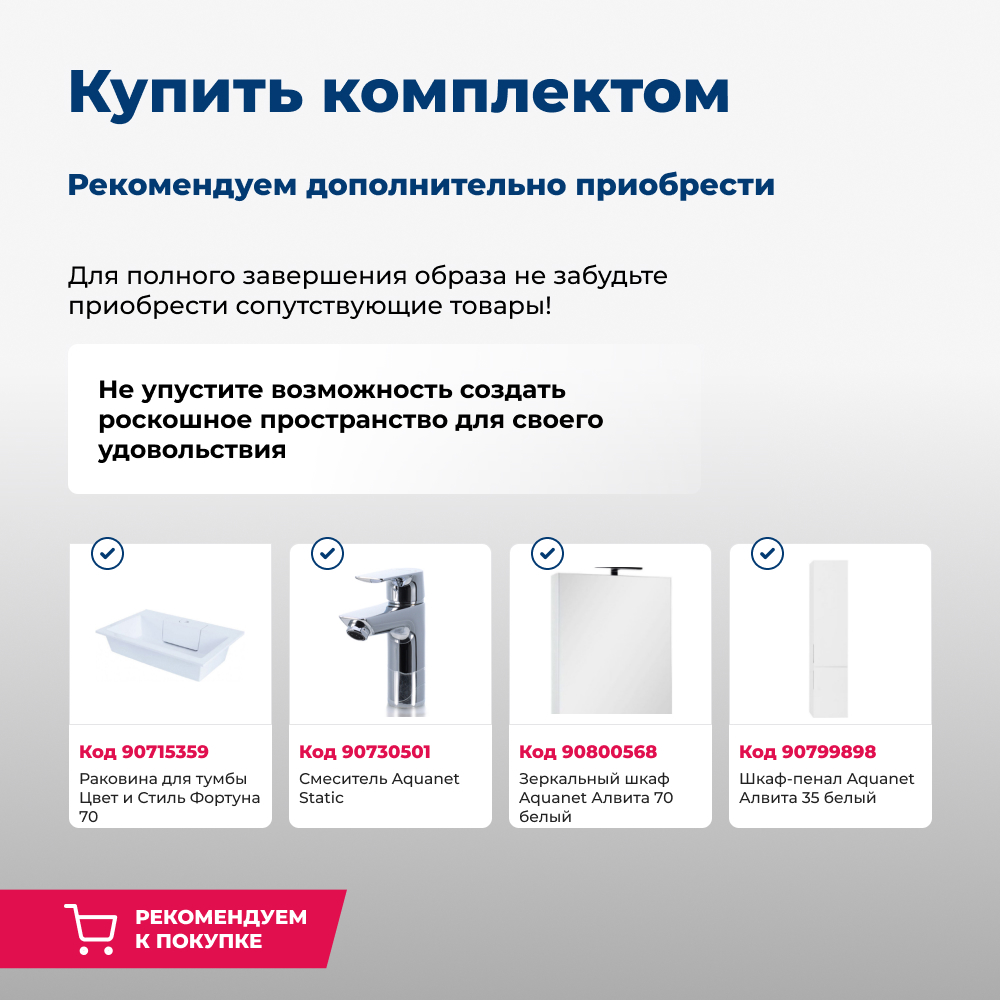 Купить комплектом

Рекомендуем дополнительно приобрести

Для полного завершения образа не забудьте приобрести сопутствующие товары!

Не упустите возможность создать роскошное пространство для своего удовольствия

Код 90715359
Раковина для тумбы Цвет и Стиль Фортуна 70

Код 90730501
Смеситель Aquanet Static

Код 90800568
Зеркальный шкаф Aquanet Алвита 70 белый

Код 90799898
Шкаф-пенал Aquanet Алвита 35 белый

РЕКОМЕНДУЕМ К ПОКУПКЕ