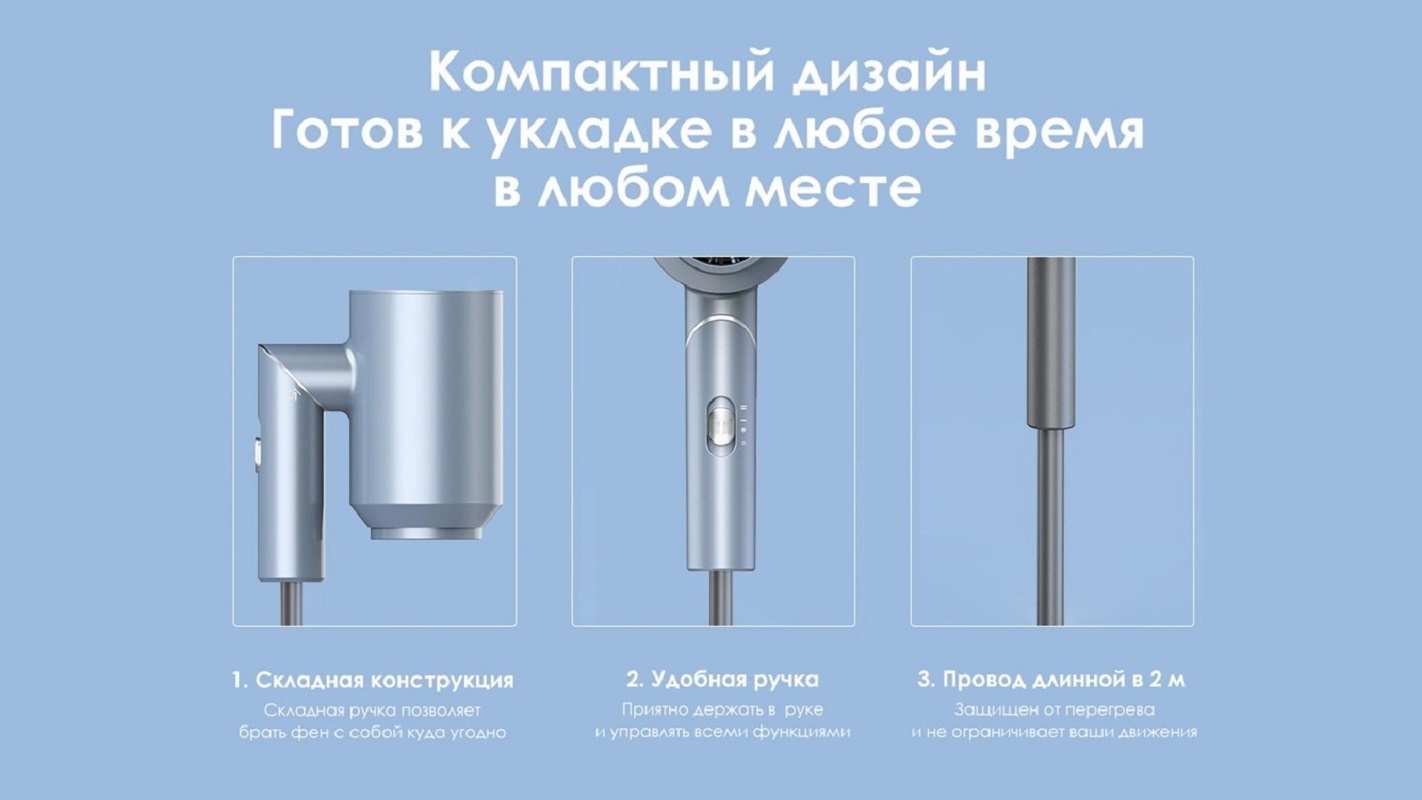 Компактный дизайн
Готов к укладке в любое время в любом месте

1. Складная конструкция
Складная ручка позволяет брать фен с собой куда угодно

2. Удобная ручка
Приятно держать в руке и управлять всеми функциями

3. Провод длинной в 2 м
Защищен от перегрева и не ограничивает ваши движения