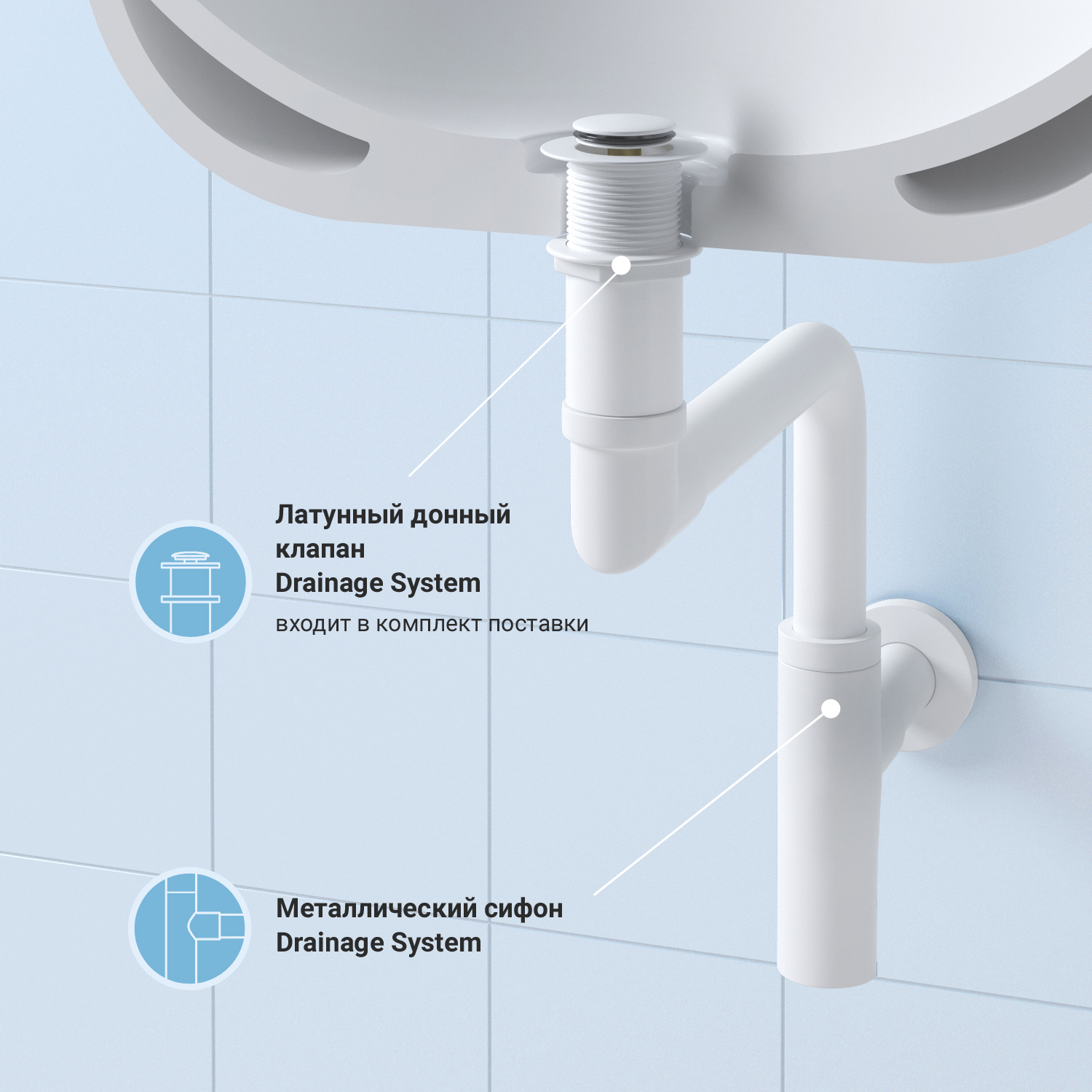 Латунный донный клапан
Drainage System
входит в комплект поставки

Металлический сифон
Drainage System