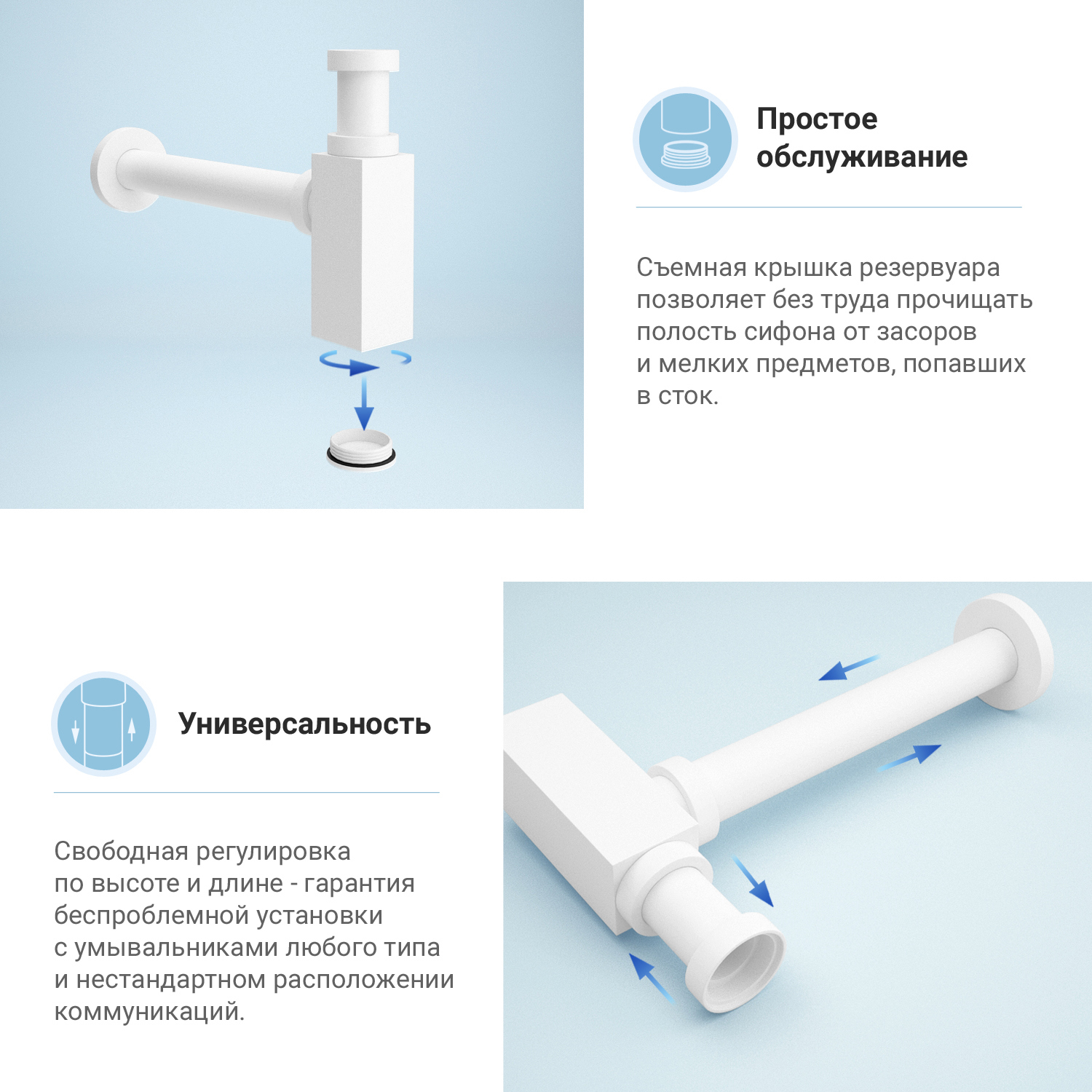 Простое обслуживание

Съемная крышка резервуара позволяет без труда прочищать полость сифона от засоров и мелких предметов, попавших в сток.

Универсальность

Свободная регулировка по высоте и длине - гарантия беспроблемной установки с умывальниками любого типа и нестандартном расположении коммуникаций.