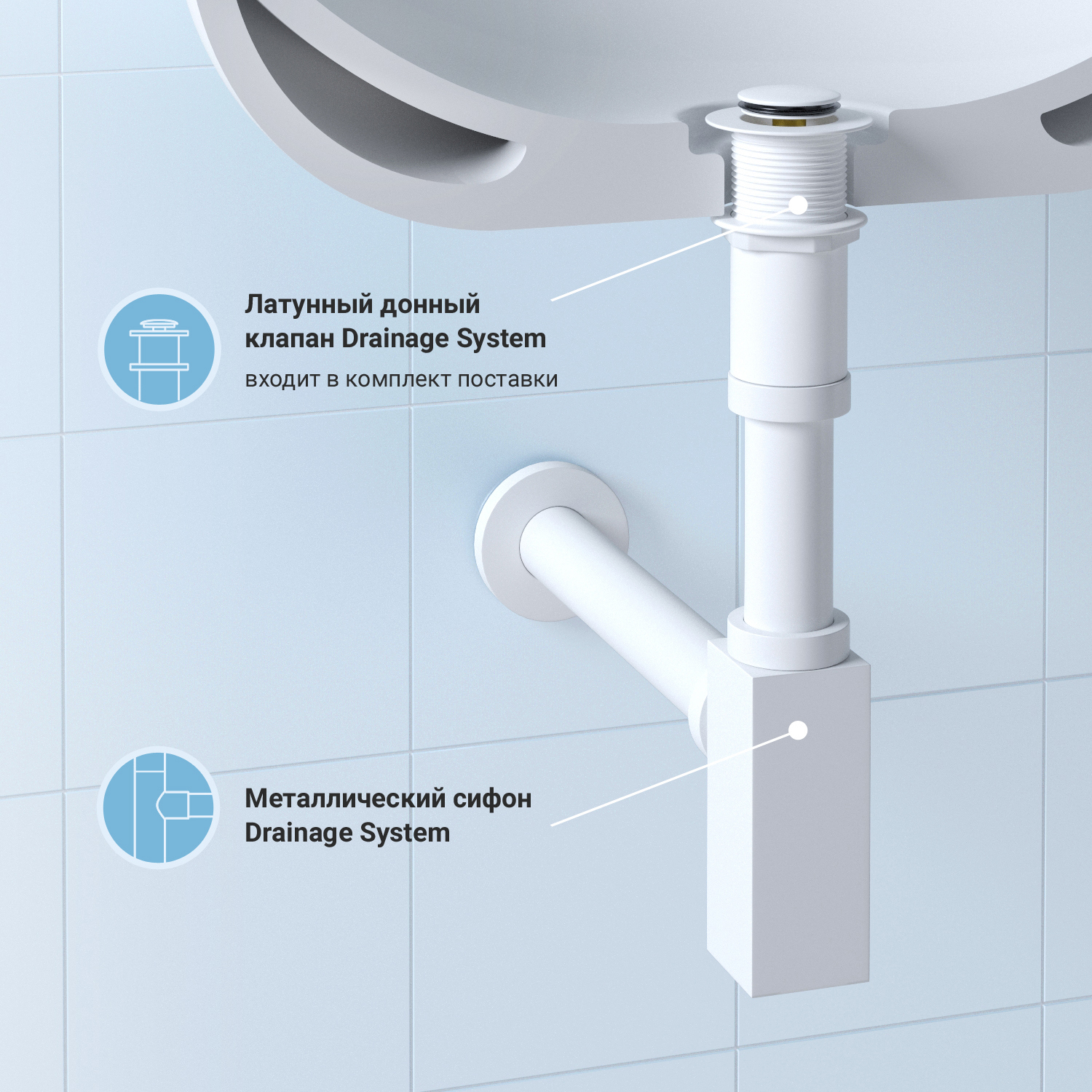 Латунный донный клапан Drainage System
входит в комплект поставки

Металлический сифон Drainage System