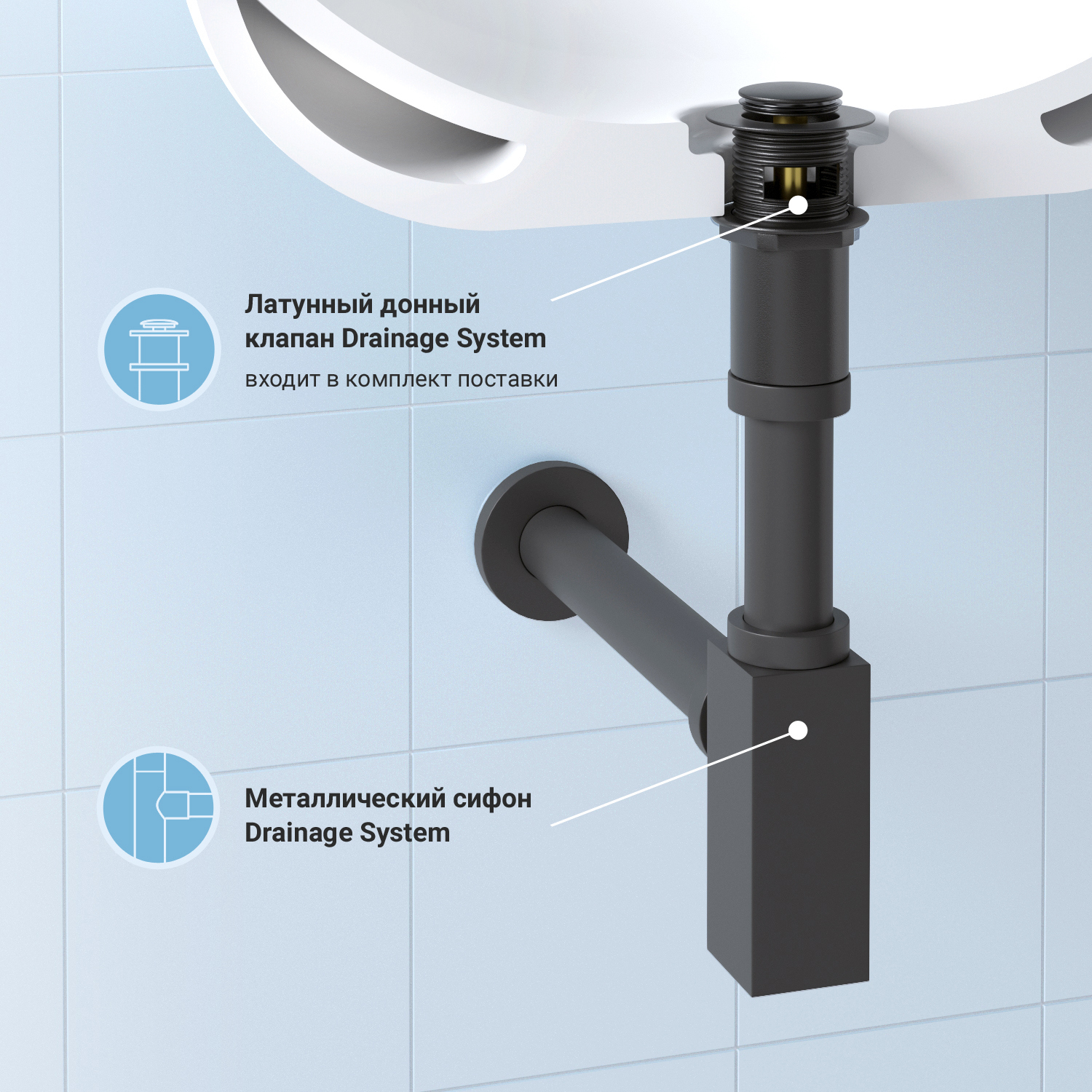 Латунный донный клапан Drainage System

входит в комплект поставки

Металлический сифон Drainage System