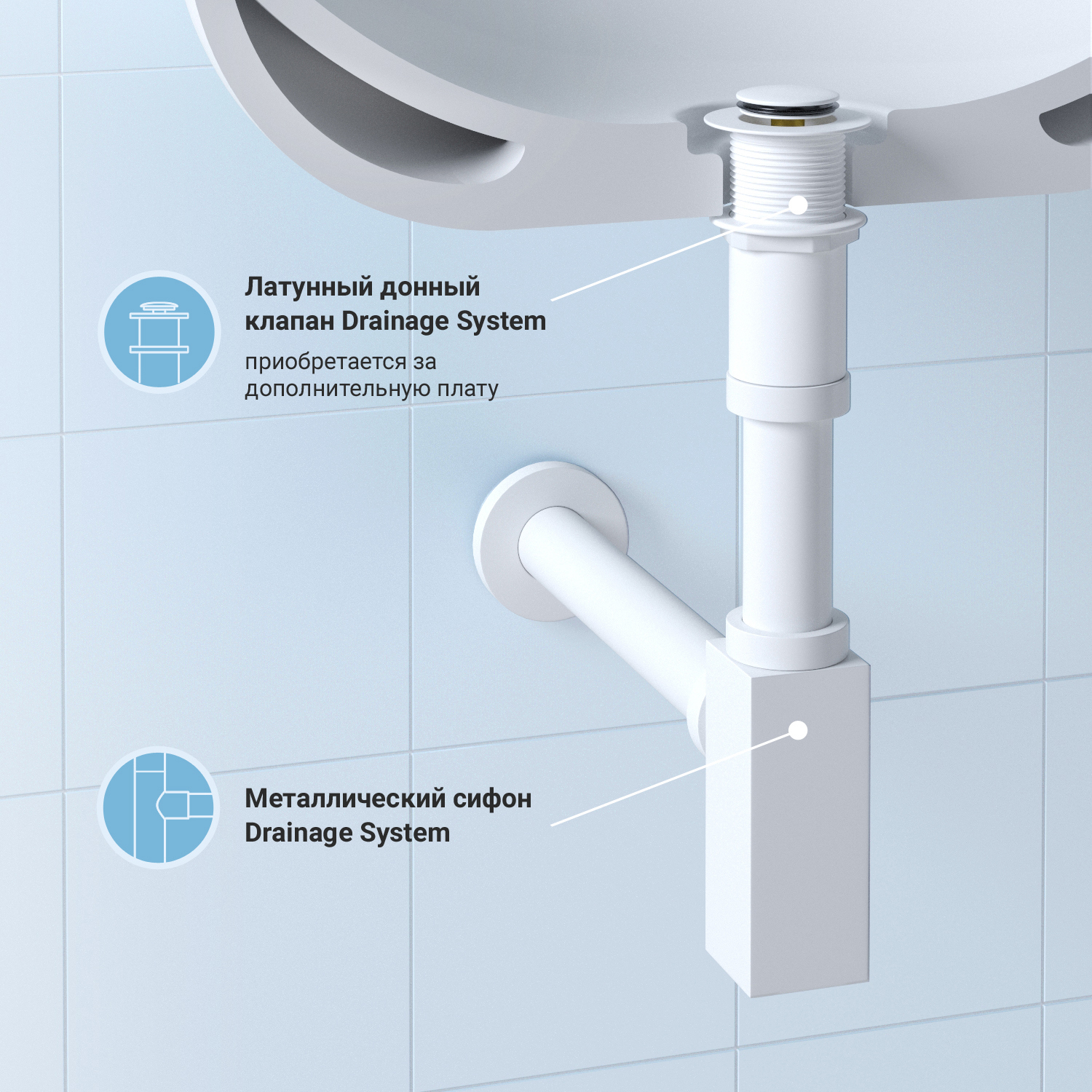 Латунный донный клапан Drainage System

приобретается за дополнительную плату

Металлический сифон Drainage System