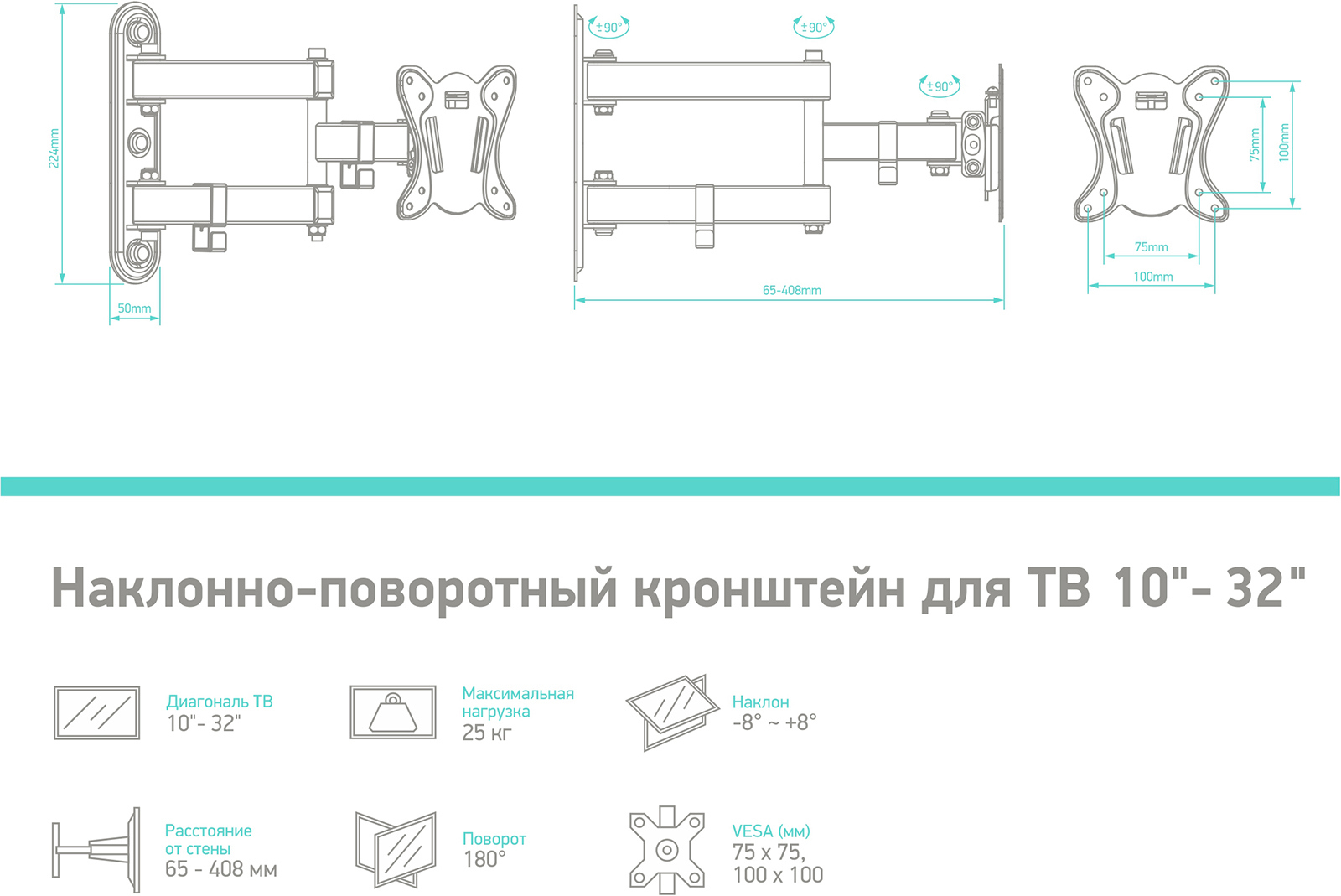 224mm

50mm

±90°

±90°

±90°

65-408mm

75mm

100mm

75mm

100mm

Наклонно-поворотный кронштейн для ТВ 10"- 32"

Диагональ ТВ
10"- 32"

Максимальная нагрузка
25 кг

Наклон
-8° ~ +8°

Расстояние от стены
65 - 408 мм

Поворот
180°

VESA (мм)
75 x 75,
100 x 100