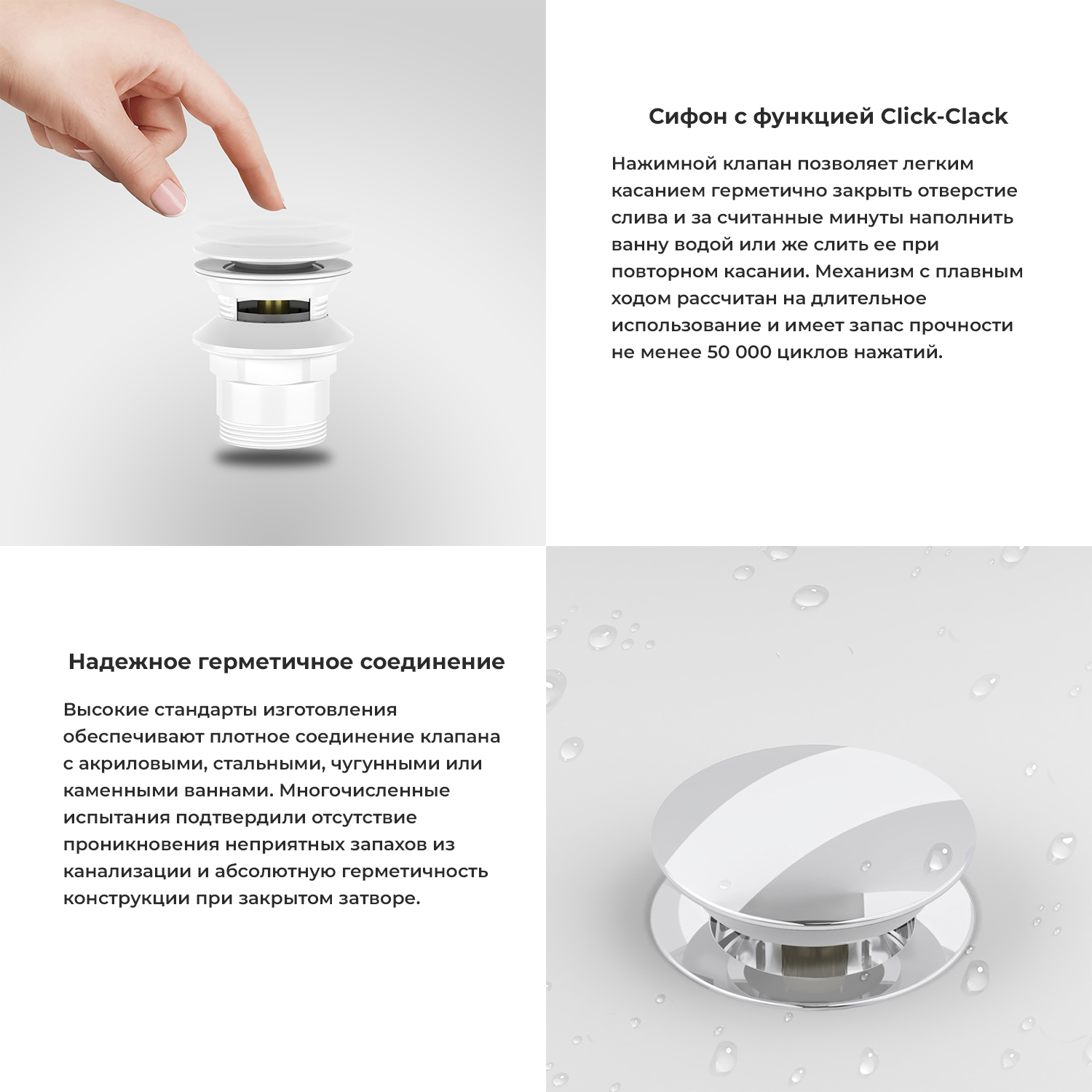 Сифон с функцией Click-Clack

Нажимной клапан позволяет легким касанием герметично закрыть отверстие слива и за считанные минуты наполнить ванну водой или же слить ее при повторном касании. Механизм с плавным ходом рассчитан на длительное использование и имеет запас прочности не менее 50 000 циклов нажатий.

Надежное герметичное соединение

Высокие стандарты изготовления обеспечивают плотное соединение клапана с акриловыми, стальными, чугунными или каменными ваннами. Многочисленные испытания подтвердили отсутствие проникновения неприятных запахов из канализации и абсолютную герметичность конструкции при закрытом затворе.