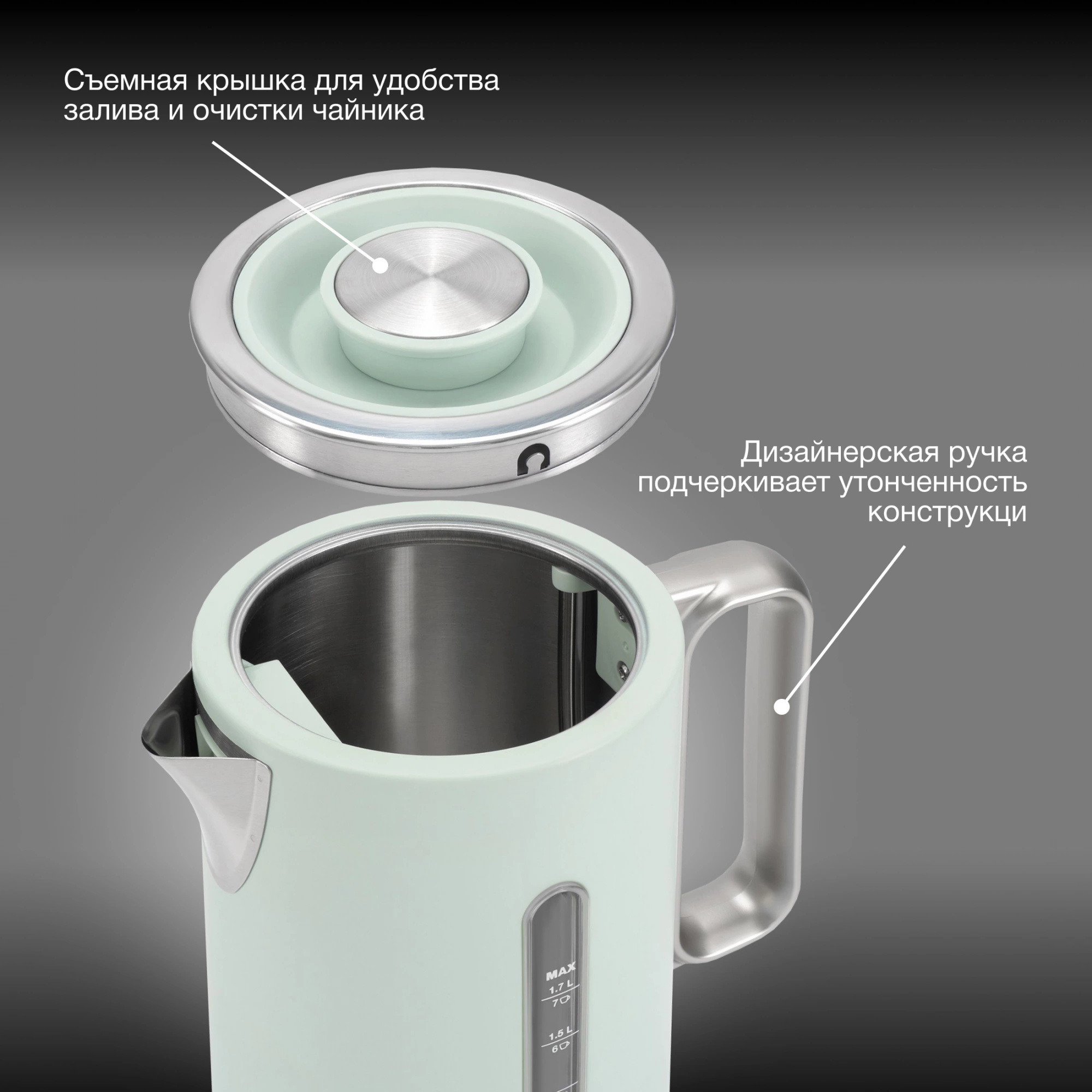 Съемная крышка для удобства залива и очистки чайника

Дизайнерская ручка подчеркивает утонченность конструкци

MAX
1.7 L
7
1.5 L
6