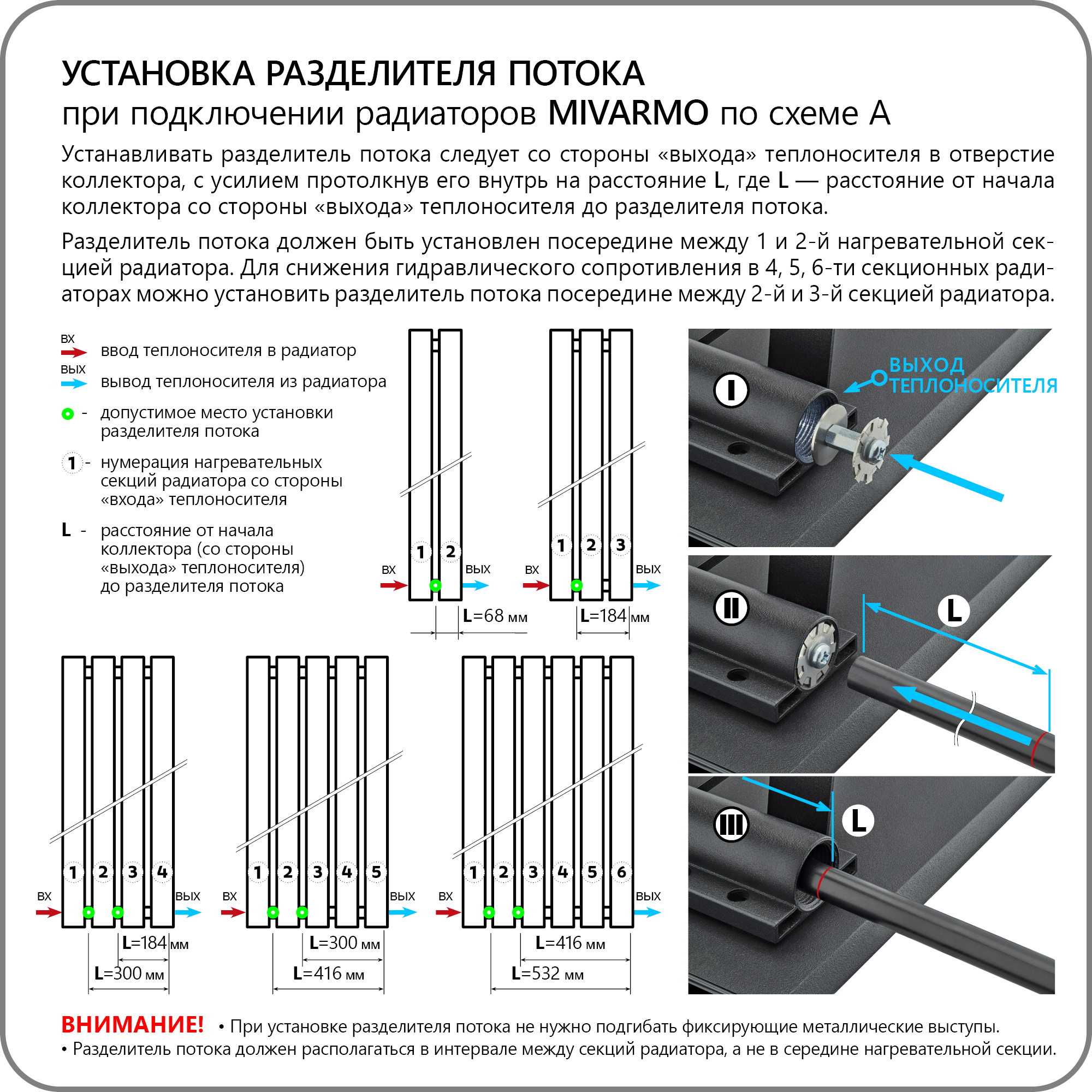 УСТАНОВКА РАЗДЕЛИТЕЛЯ ПОТОКА
при подключении радиаторов MIVARMO по схеме А

Устанавливать разделитель потока следует со стороны «выхода» теплоносителя в отверстие коллектора, с усилием протолкнув его внутрь на расстояние L, где L — расстояние от начала коллектора со стороны «выхода» теплоносителя до разделителя потока.

Разделитель потока должен быть установлен посередине между 1 и 2-й нагревательной секцией радиатора. Для снижения гидравлического сопротивления в 4, 5, 6-ти секционных радиаторах можно установить разделитель потока посередине между 2-й и 3-й секцией радиатора.

ВХ ввод теплоносителя в радиатор
ВЫХ вывод теплоносителя из радиатора
- допустимое место установки разделителя потока
1 - нумерация нагревательных секций радиатора со стороны «входа» теплоносителя
L - расстояние от начала коллектора (со стороны «выхода» теплоносителя) до разделителя потока

1 2
ВХ ВЫХ
L=68 мм

1 2 3
ВХ ВЫХ
L=184 мм

1 2 3 4
ВХ ВЫХ
L=184 мм
L=300 мм

1 2 3 4 5
ВХ ВЫХ
L=300 мм
L=416 мм

1 2 3 4 5 6
ВХ ВЫХ
L=416 мм
L=532 мм

I
ВЫХОД ТЕПЛОНОСИТЕЛЯ

II
L

III
L

ВНИМАНИЕ! • При установке разделителя потока не нужно подгибать фиксирующие металлические выступы.
• Разделитель потока должен располагаться в интервале между секций радиатора, а не в середине нагревательной секции.