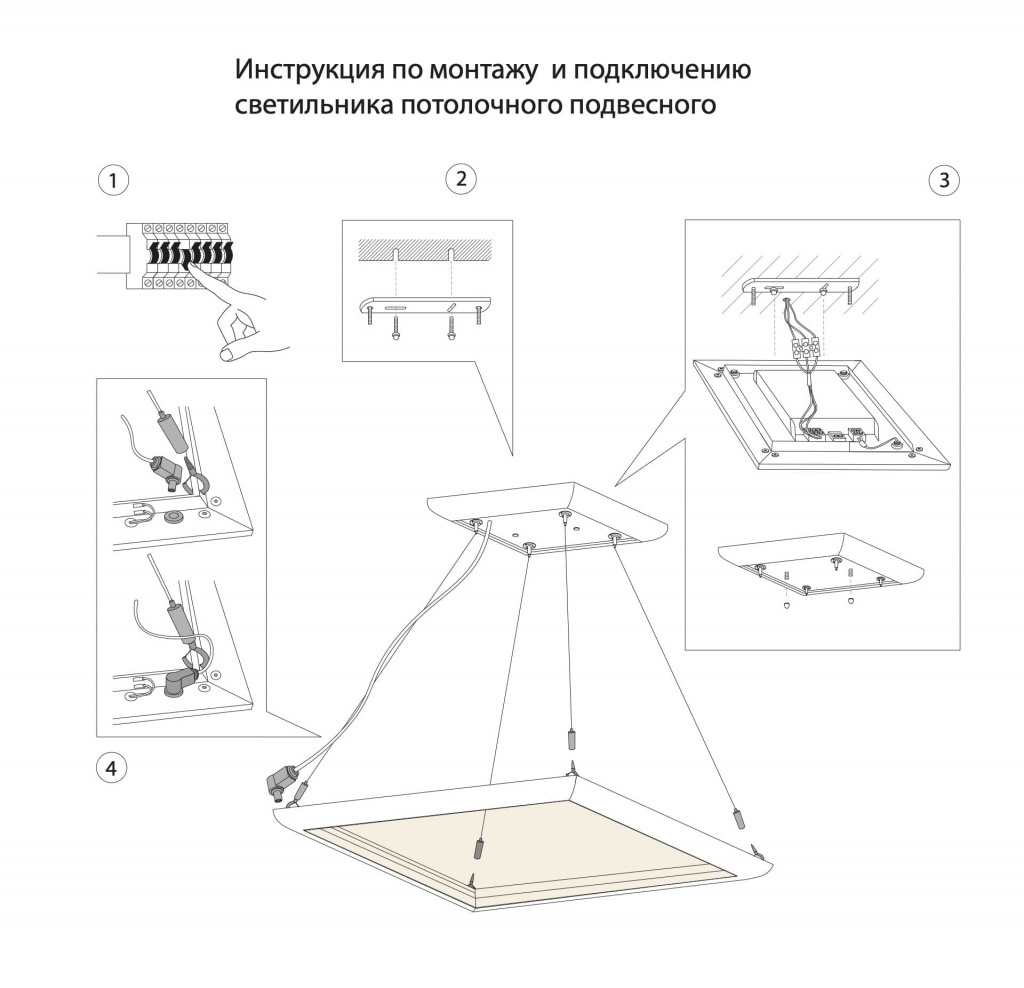 Инструкция по монтажу  и подключению
светильника потолочного подвесного

1

2

3

4