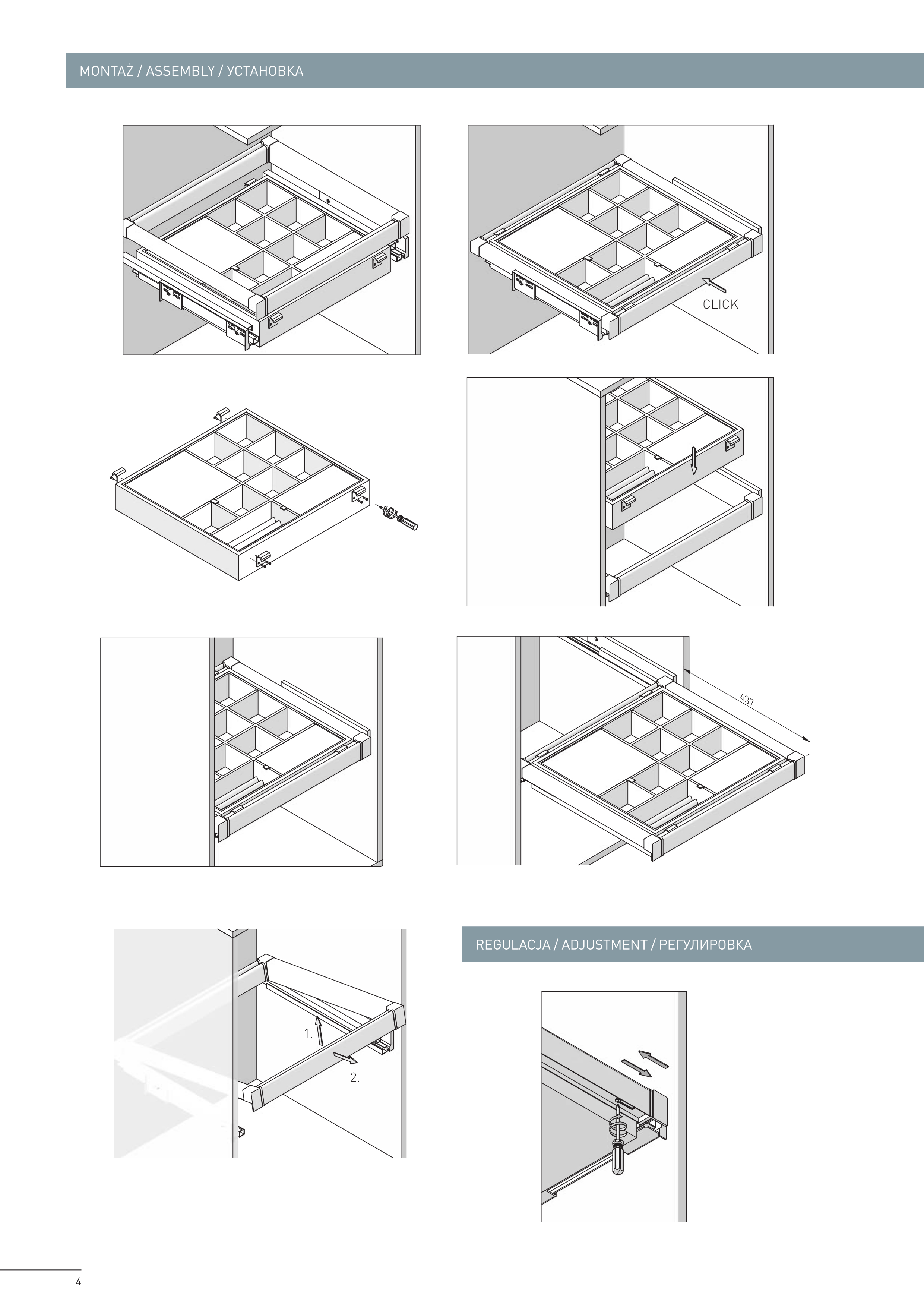 MONTAŻ / ASSEMBLY / УСТАНОВКА

CLICK

437

1.

2.

REGULACJA / ADJUSTMENT / РЕГУЛИРОВКА

4