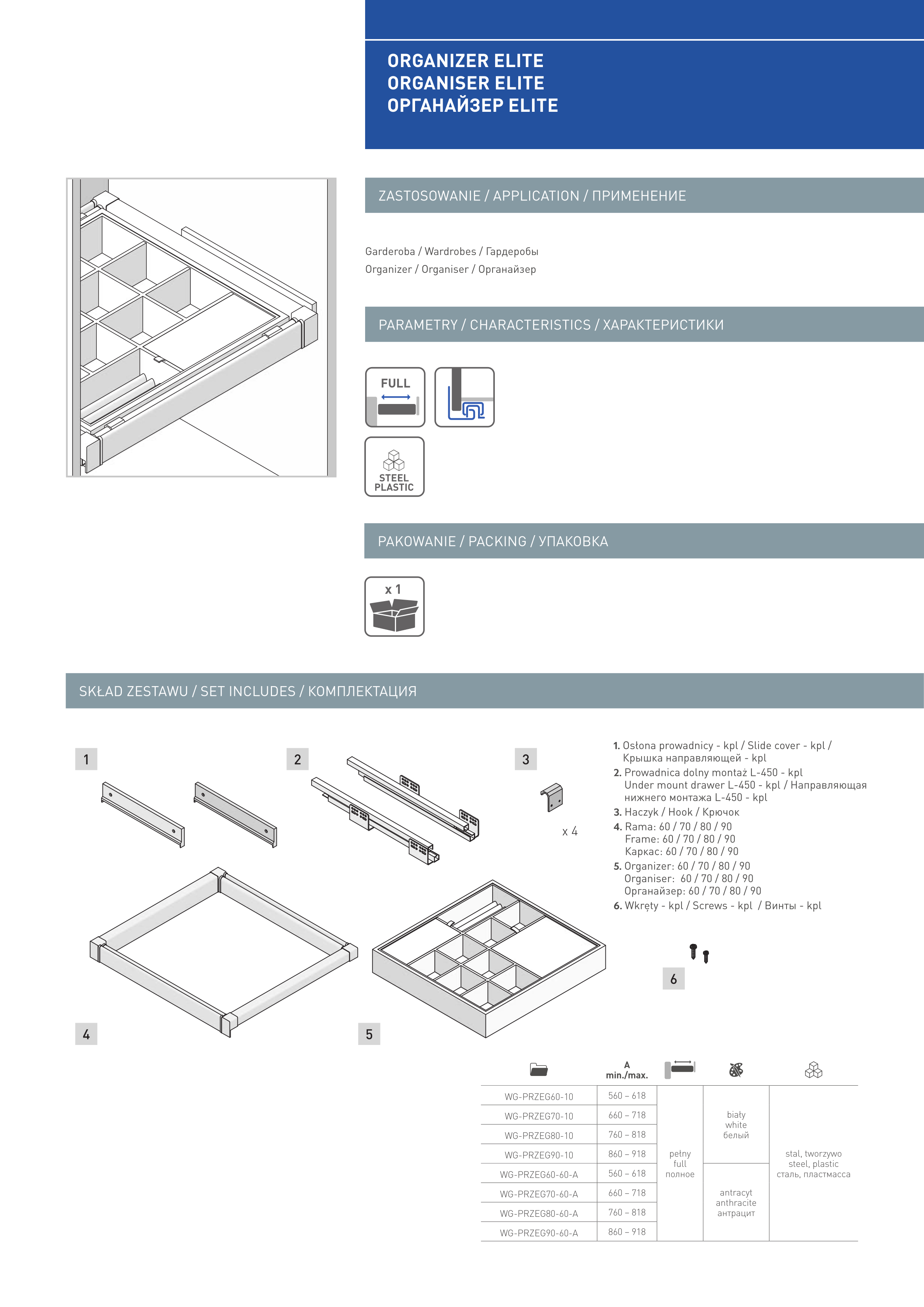 ORGANIZER ELITE
ORGANISER ELITE
ОРГАНАЙЗЕР ELITE

ZASTOSOWANIE / APPLICATION / ПРИМЕНЕНИЕ

Garderoba / Wardrobes / Гардеробы
Organizer / Organiser / Органайзер

PARAMETRY / CHARACTERISTICS / ХАРАКТЕРИСТИКИ

FULL

STEEL
PLASTIC

PAKOWANIE / PACKING / УПАКОВКА

x 1

SKŁAD ZESTAWU / SET INCLUDES / КОМПЛЕКТАЦИЯ

1

2

3

x 4

4

5

6

1. Osłona prowadnicy - kpl / Slide cover - kpl / Крышка направляющей - kpl
2. Prowadnica dolny montaż L-450 - kpl Under mount drawer L-450 - kpl / Направляющая нижнего монтажа L-450 - kpl
3. Haczyk / Hook / Крючок
4. Rama: 60 / 70 / 80 / 90
Frame: 60 / 70 / 80 / 90
Каркас: 60 / 70 / 80 / 90
5. Organizer: 60 / 70 / 80 / 90
Organiser: 60 / 70 / 80 / 90
Органайзер: 60 / 70 / 80 / 90
6. Wkręty - kpl / Screws - kpl / Винты - kpl

| | A min./max. | | | |
|---|---|---|---|---|
| WG-PRZEG60-10 | 560 – 618 | pełny full полное | biały white белый | stal, tworzywo steel, plastic сталь, пластмасса |
| WG-PRZEG70-10 | 660 – 718 | | | |
| WG-PRZEG80-10 | 760 – 818 | | | |
| WG-PRZEG90-10 | 860 – 918 | | | |
| WG-PRZEG60-60-A | 560 – 618 | | antracyt anthracite антрацит | |
| WG-PRZEG70-60-A | 660 – 718 | | | |
| WG-PRZEG80-60-A | 760 – 818 | | | |
| WG-PRZEG90-60-A | 860 – 918 | | | |