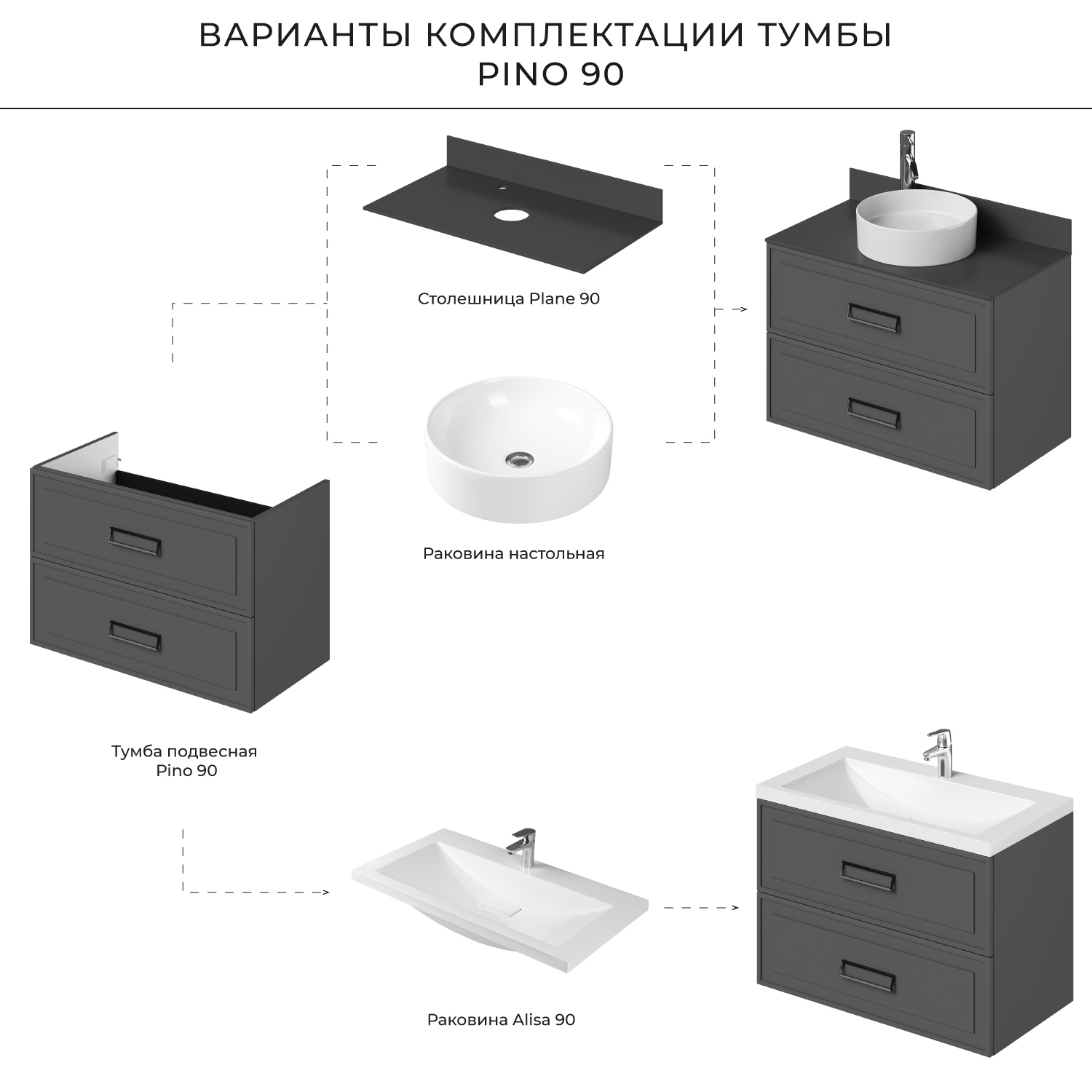 ВАРИАНТЫ КОМПЛЕКТАЦИИ ТУМБЫ
PINO 90

Столешница Plane 90

Раковина настольная

Тумба подвесная
Pino 90

Раковина Alisa 90