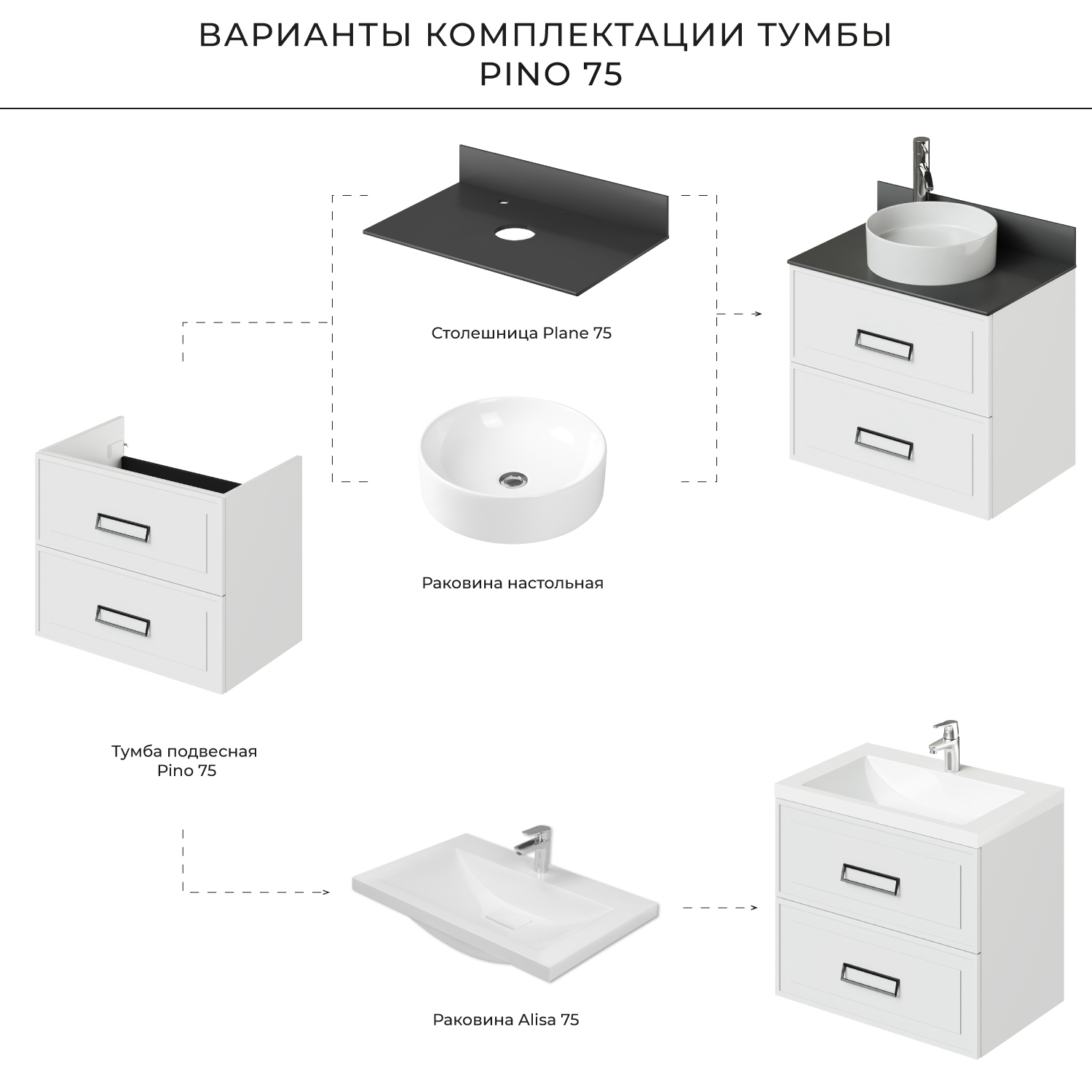 ВАРИАНТЫ КОМПЛЕКТАЦИИ ТУМБЫ
PINO 75

Столешница Plane 75

Раковина настольная

Тумба подвесная
Pino 75

Раковина Alisa 75