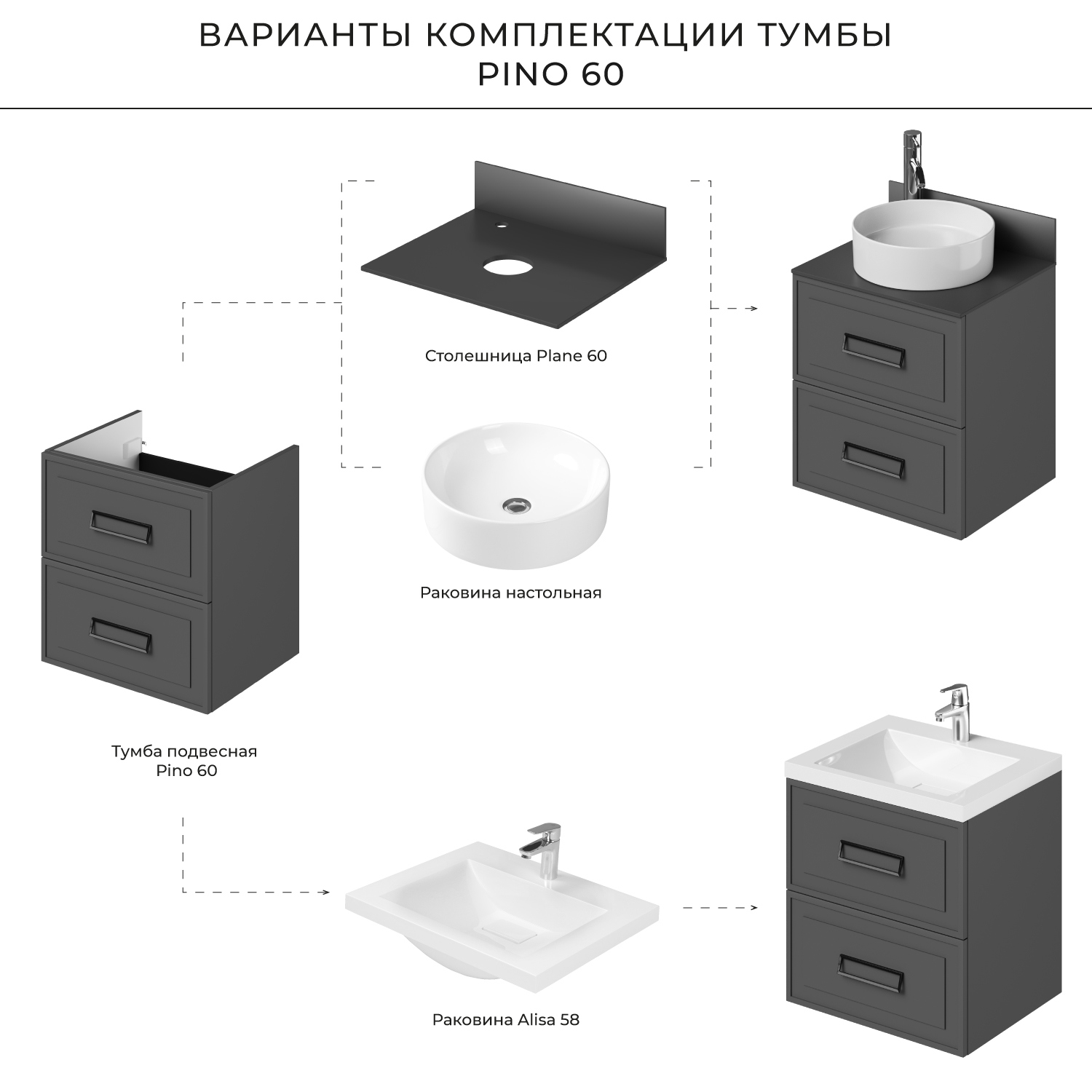 ВАРИАНТЫ КОМПЛЕКТАЦИИ ТУМБЫ
PINO 60

Столешница Plane 60

Раковина настольная

Тумба подвесная
Pino 60

Раковина Alisa 58