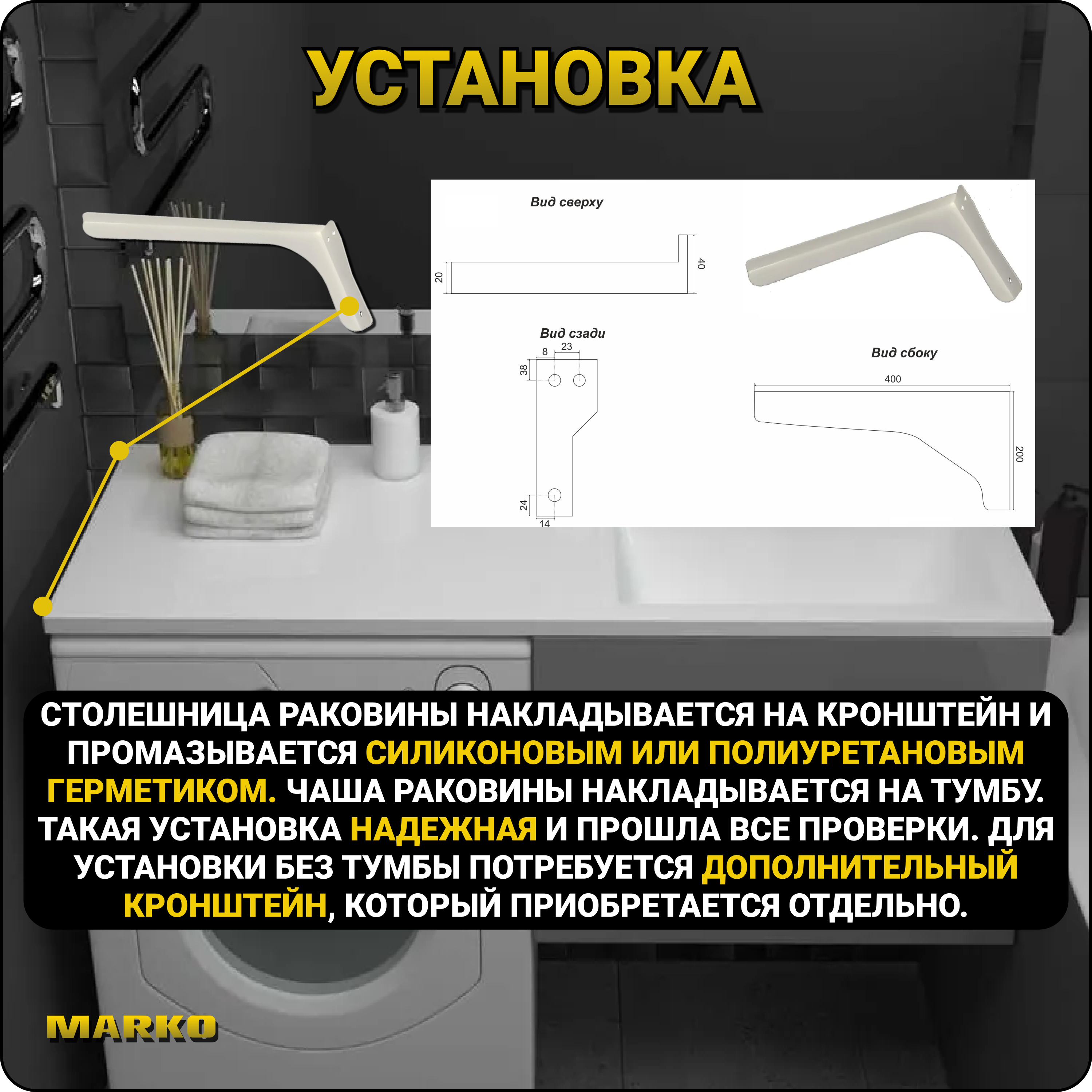 УСТАНОВКА

Вид сверху

20

40

Вид сзади

8

23

38

24

14

Вид сбоку

400

200

СТОЛЕШНИЦА РАКОВИНЫ НАКЛАДЫВАЕТСЯ НА КРОНШТЕЙН И ПРОМАЗЫВАЕТСЯ СИЛИКОНОВЫМ ИЛИ ПОЛИУРЕТАНОВЫМ ГЕРМЕТИКОМ. ЧАША РАКОВИНЫ НАКЛАДЫВАЕТСЯ НА ТУМБУ. ТАКАЯ УСТАНОВКА НАДЕЖНАЯ И ПРОШЛА ВСЕ ПРОВЕРКИ. ДЛЯ УСТАНОВКИ БЕЗ ТУМБЫ ПОТРЕБУЕТСЯ ДОПОЛНИТЕЛЬНЫЙ КРОНШТЕЙН, КОТОРЫЙ ПРИОБРЕТАЕТСЯ ОТДЕЛЬНО.

MARKO