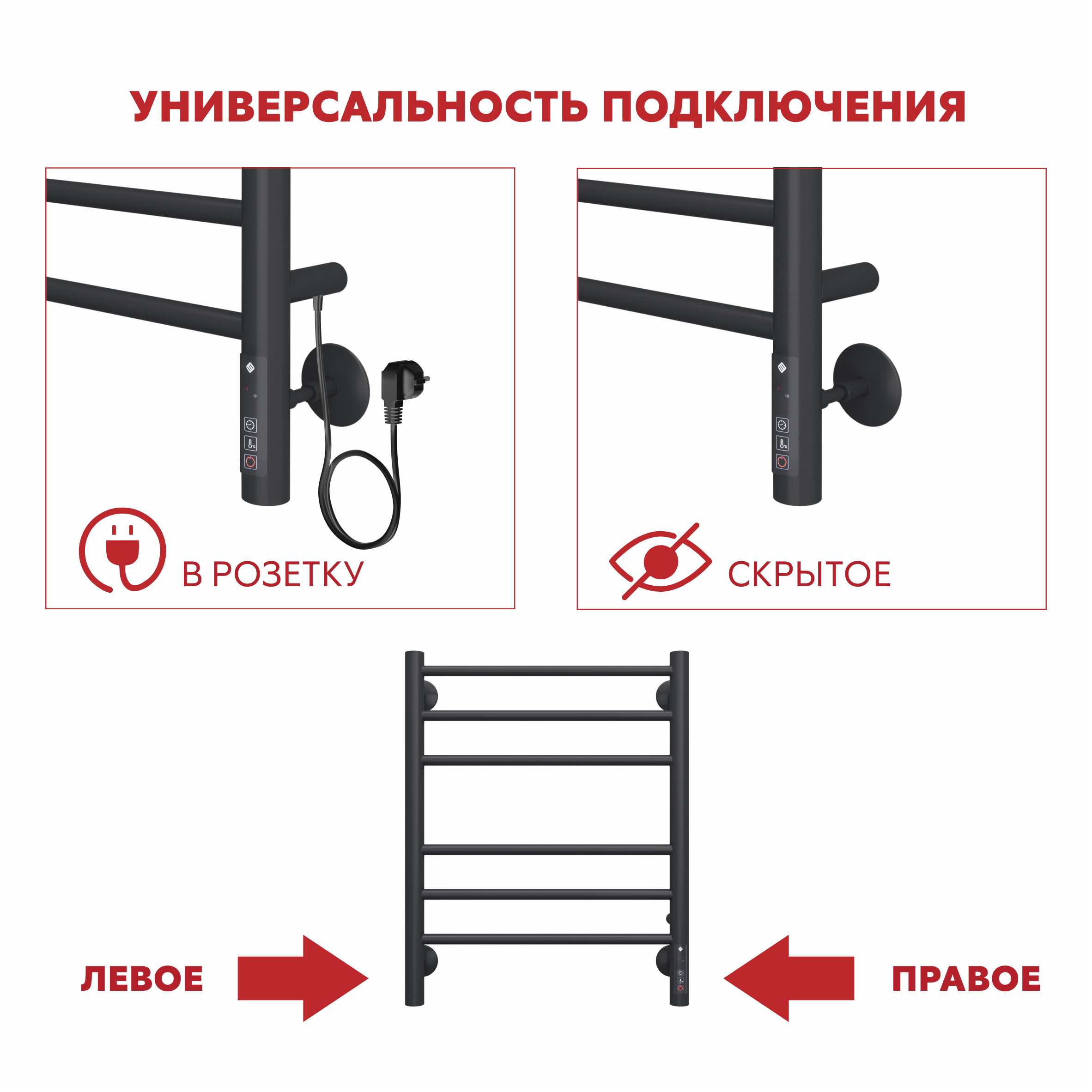 УНИВЕРСАЛЬНОСТЬ ПОДКЛЮЧЕНИЯ

В РОЗЕТКУ

СКРЫТОЕ

ЛЕВОЕ

ПРАВОЕ