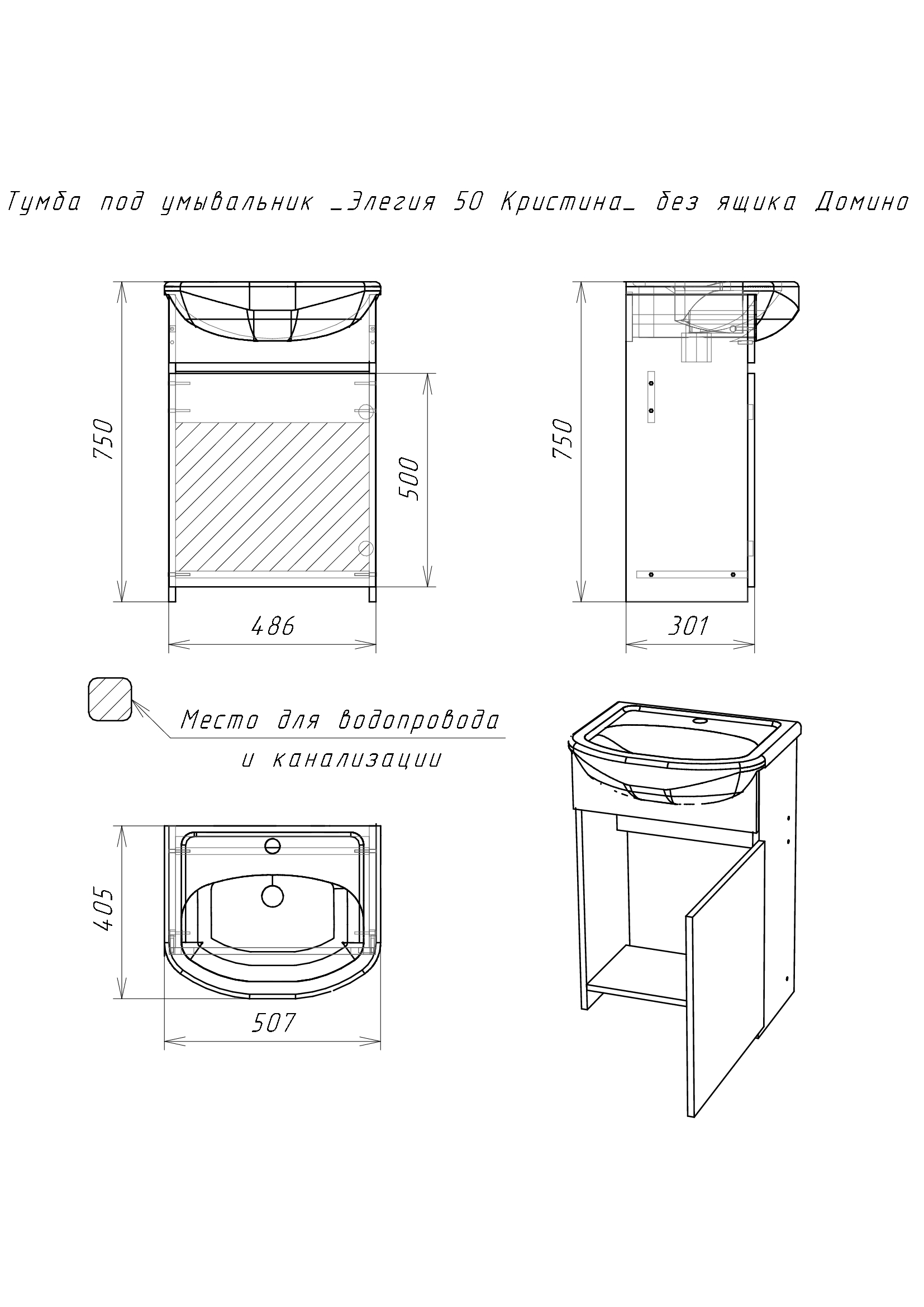 Тумба под умывальник _Элегия 50 Кристина_ без ящика Домино

750

500

486

750

301

Место для водопровода и канализации

405

507