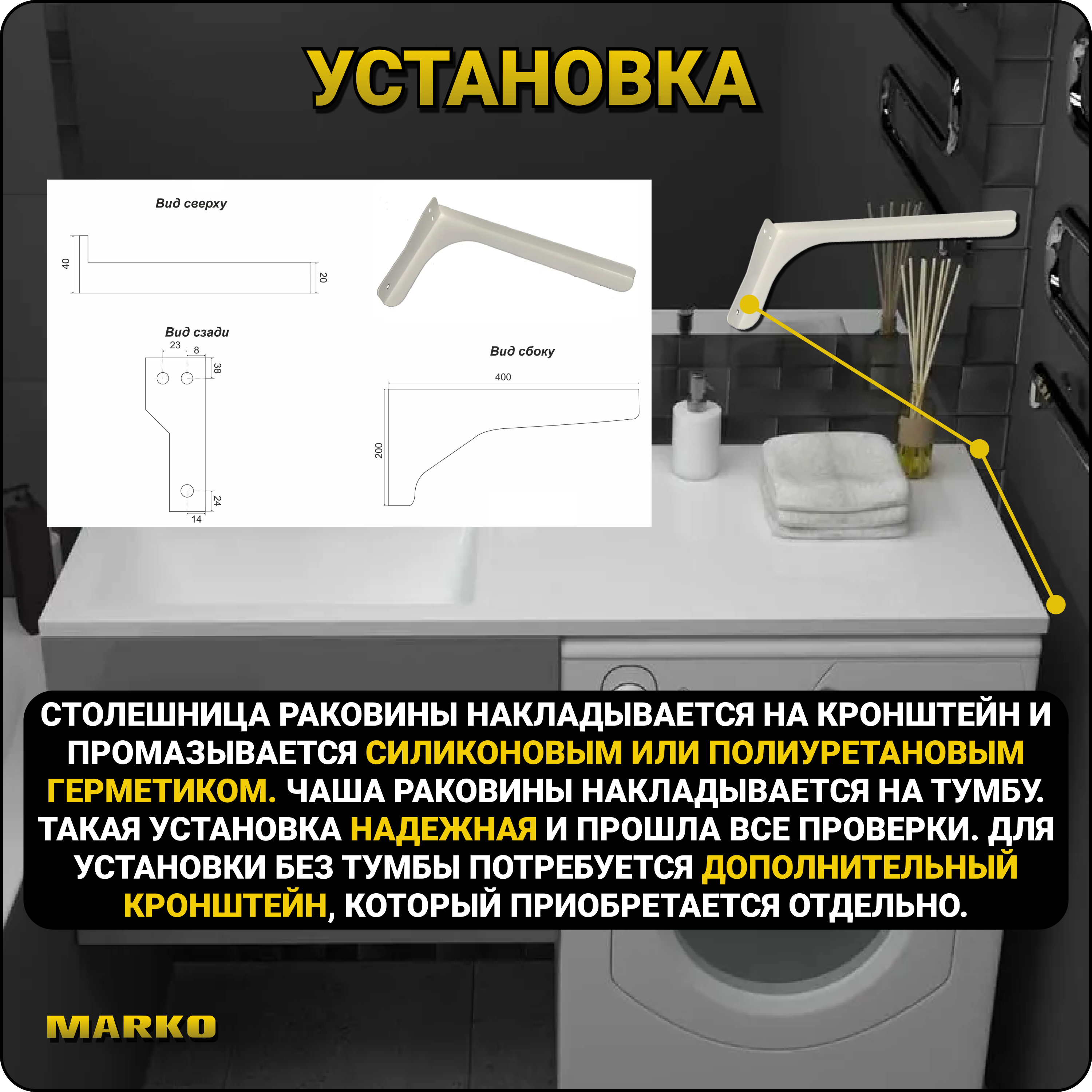 УСТАНОВКА

Вид сверху

40

20

Вид сзади

23

8

38

24

14

Вид сбоку

400

200

СТОЛЕШНИЦА РАКОВИНЫ НАКЛАДЫВАЕТСЯ НА КРОНШТЕЙН И ПРОМАЗЫВАЕТСЯ СИЛИКОНОВЫМ ИЛИ ПОЛИУРЕТАНОВЫМ ГЕРМЕТИКОМ. ЧАША РАКОВИНЫ НАКЛАДЫВАЕТСЯ НА ТУМБУ. ТАКАЯ УСТАНОВКА НАДЕЖНАЯ И ПРОШЛА ВСЕ ПРОВЕРКИ. ДЛЯ УСТАНОВКИ БЕЗ ТУМБЫ ПОТРЕБУЕТСЯ ДОПОЛНИТЕЛЬНЫЙ КРОНШТЕЙН, КОТОРЫЙ ПРИОБРЕТАЕТСЯ ОТДЕЛЬНО.

MARKO