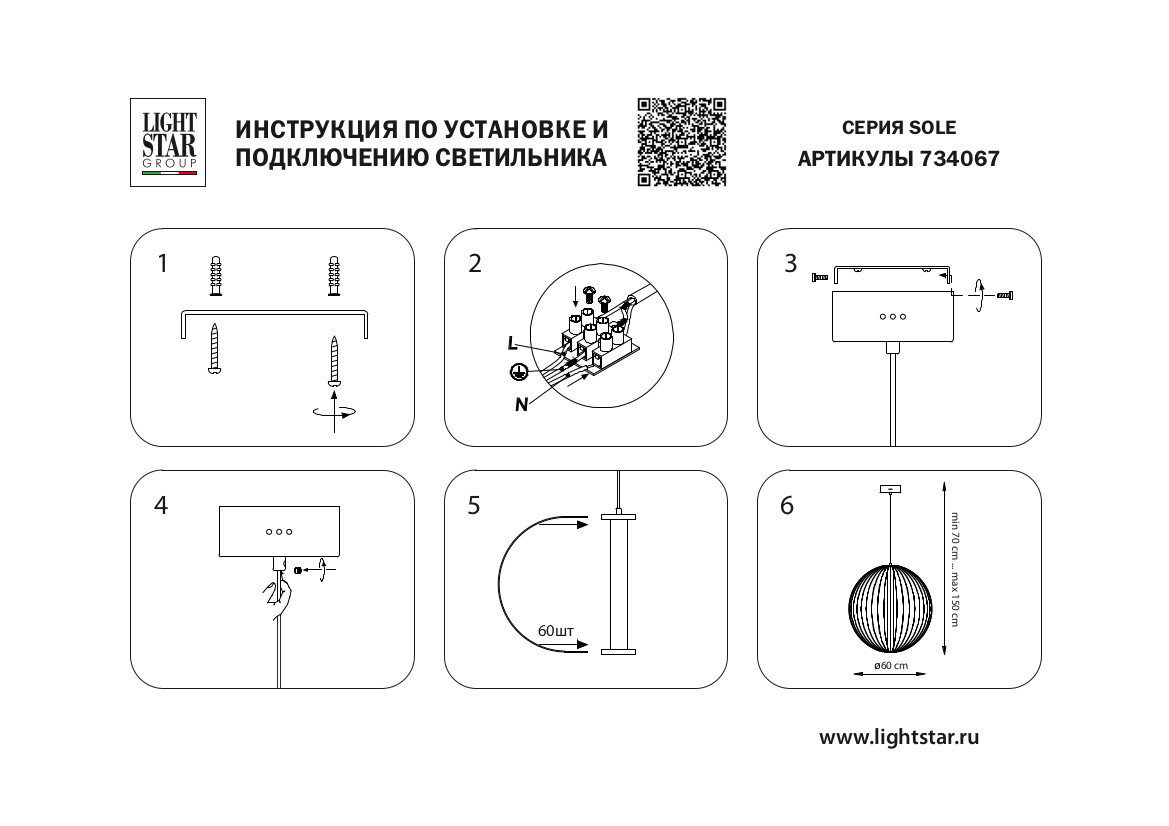 LIGHT STAR GROUP

ИНСТРУКЦИЯ ПО УСТАНОВКЕ И ПОДКЛЮЧЕНИЮ СВЕТИЛЬНИКА

СЕРИЯ SOLE
АРТИКУЛЫ 734067

1

2

L

N

3

4

5

60шт

6

min 70 cm ... max 150 cm

ø60 cm

www.lightstar.ru