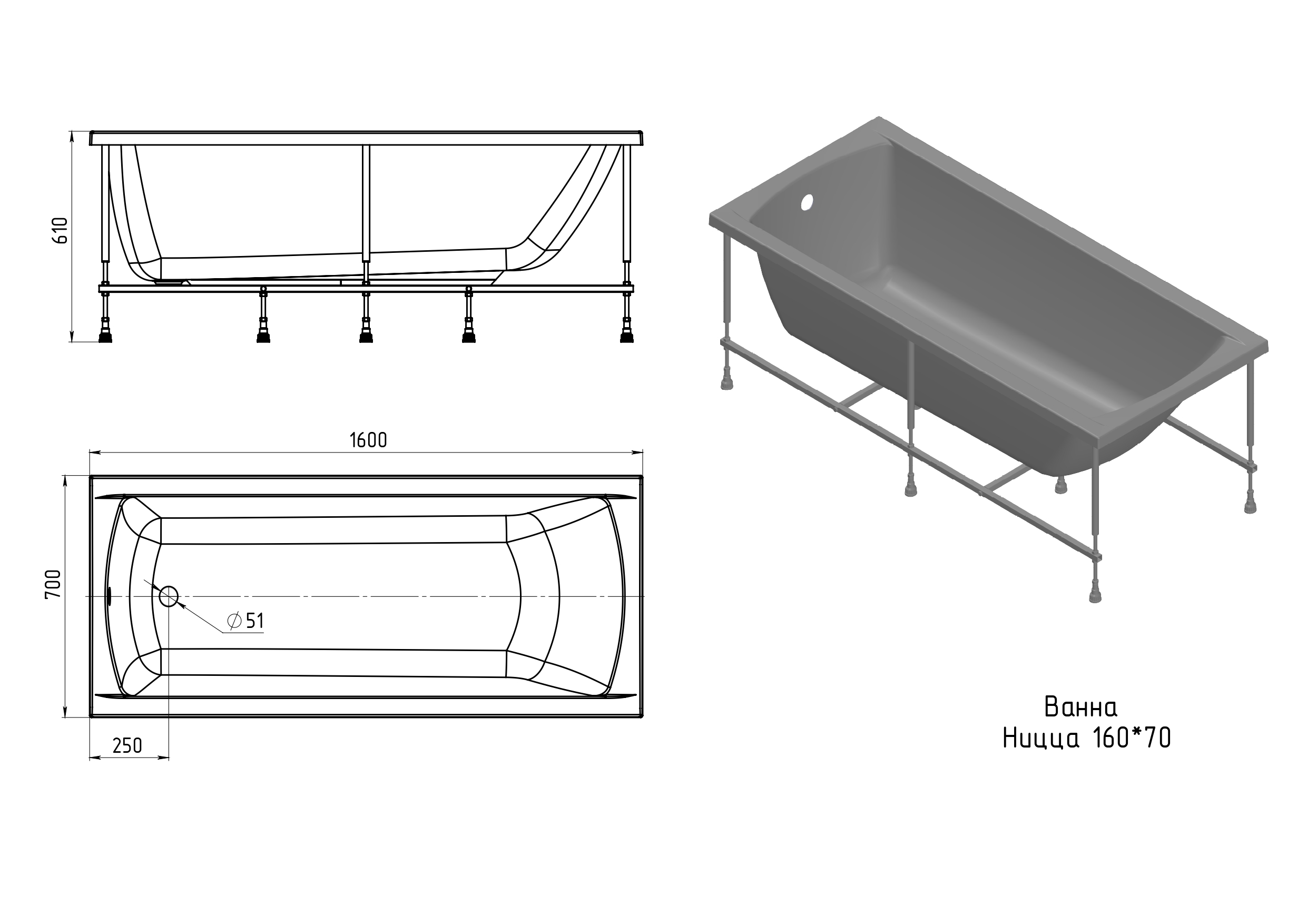 610

1600

700

$\varnothing 51$

250

Ванна
Ницца 160*70