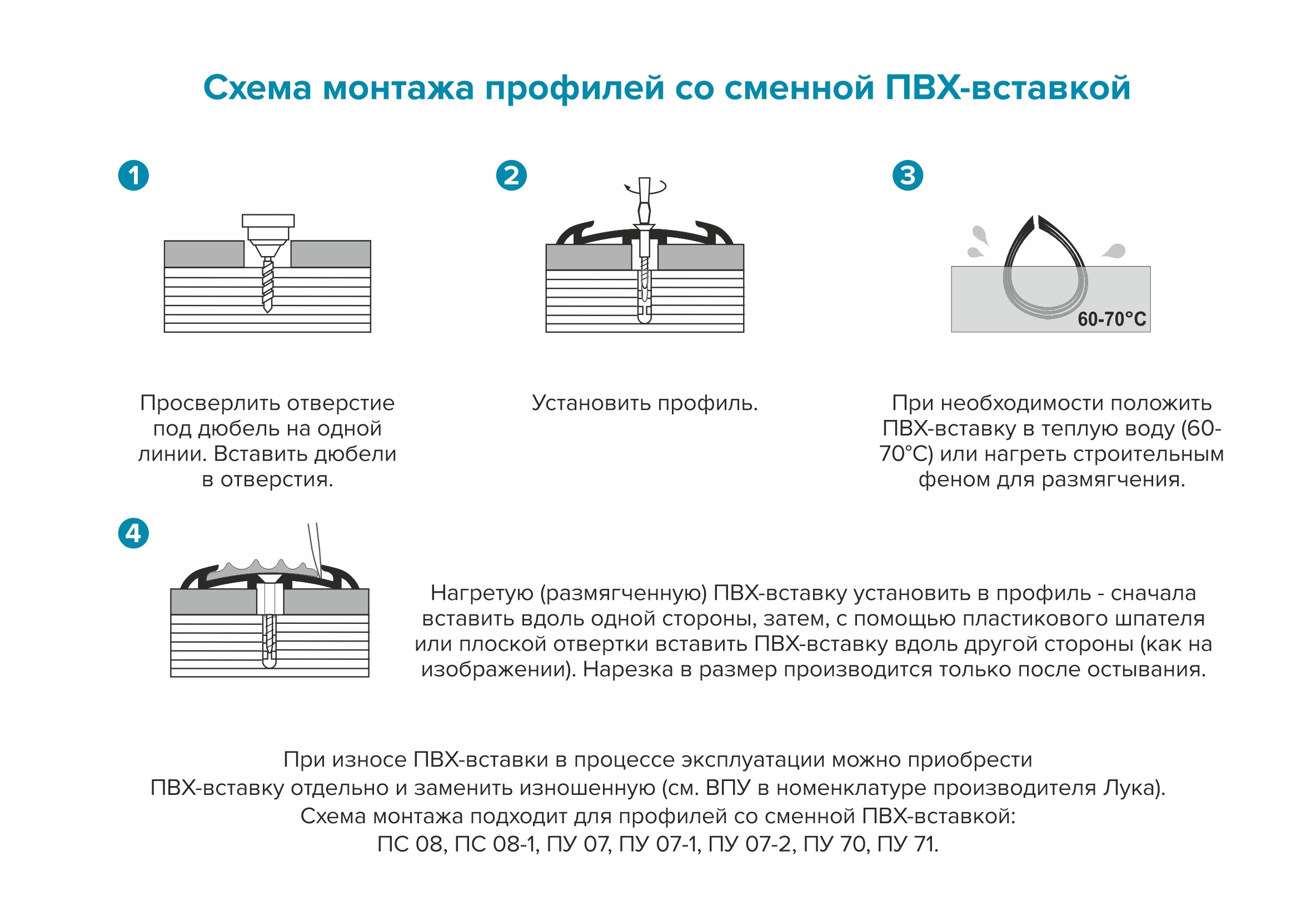 Схема монтажа профилей со сменной ПВХ-вставкой

1

Просверлить отверстие под дюбель на одной линии. Вставить дюбели в отверстия.

2

Установить профиль.

3

60-70°C

При необходимости положить ПВХ-вставку в теплую воду (60-70°C) или нагреть строительным феном для размягчения.

4

Нагретую (размягченную) ПВХ-вставку установить в профиль - сначала вставить вдоль одной стороны, затем, с помощью пластикового шпателя или плоской отвертки вставить ПВХ-вставку вдоль другой стороны (как на изображении). Нарезка в размер производится только после остывания.

При износе ПВХ-вставки в процессе эксплуатации можно приобрести ПВХ-вставку отдельно и заменить изношенную (см. ВПУ в номенклатуре производителя Лука).
Схема монтажа подходит для профилей со сменной ПВХ-вставкой:
ПС 08, ПС 08-1, ПУ 07, ПУ 07-1, ПУ 07-2, ПУ 70, ПУ 71.