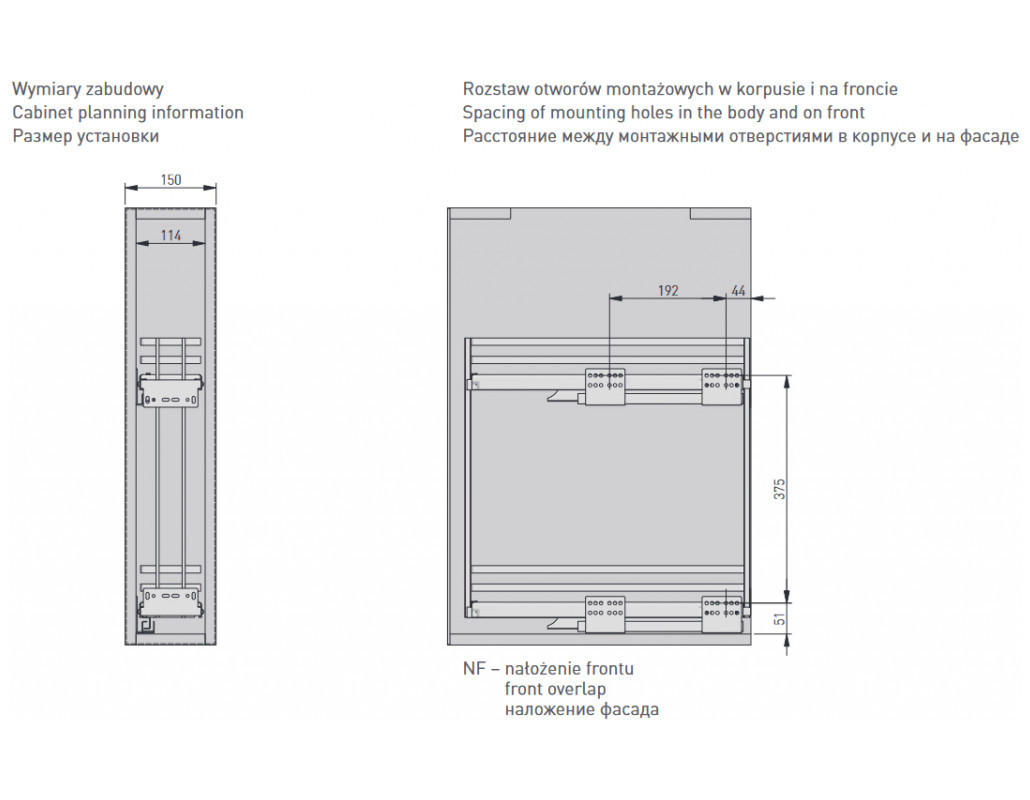 Wymiary zabudowy
Cabinet planning information
Размер установки

150

114

Rozstaw otworów montażowych w korpusie i na froncie
Spacing of mounting holes in the body and on front
Расстояние между монтажными отверстиями в корпусе и на фасаде

192

44

375

51

NF – nałożenie frontu
front overlap
наложение фасада