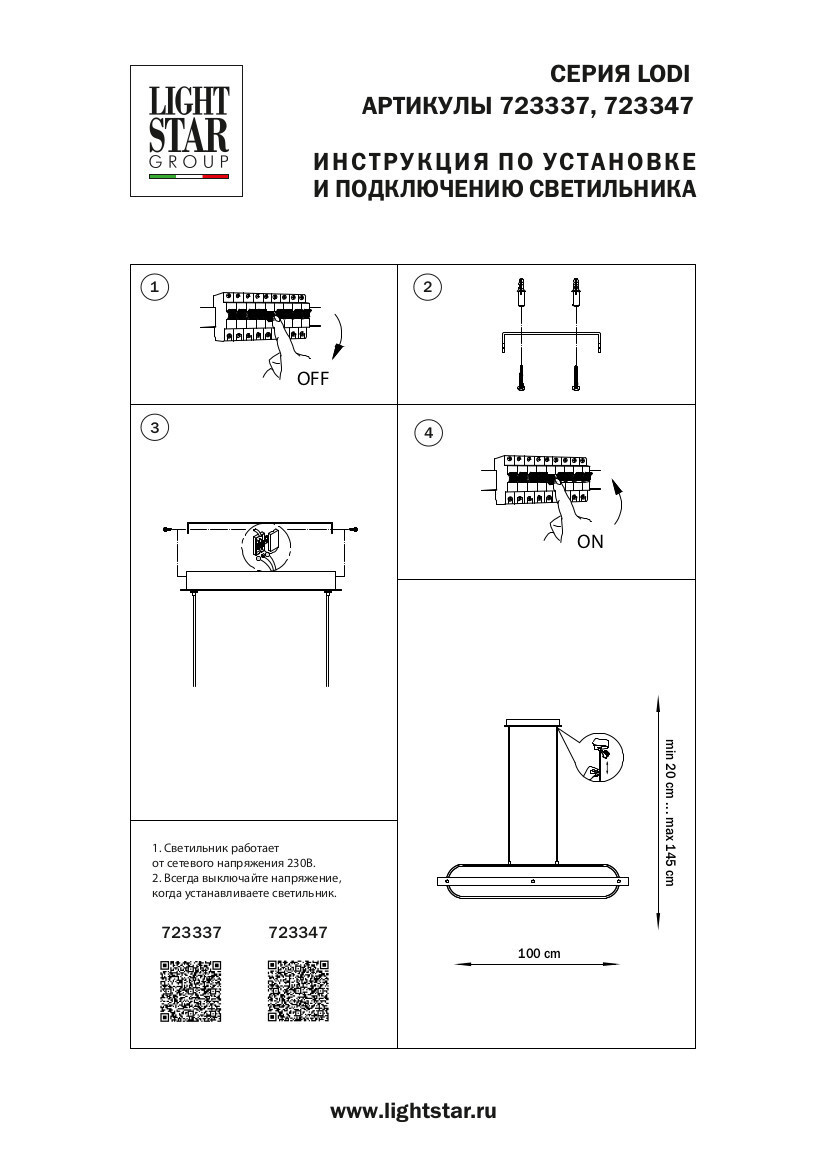 LIGHT STAR GROUP

СЕРИЯ LODI
АРТИКУЛЫ 723337, 723347

ИНСТРУКЦИЯ ПО УСТАНОВКЕ И ПОДКЛЮЧЕНИЮ СВЕТИЛЬНИКА

1

OFF

2

3

4

ON

min 20 cm ... max 145 cm

100 cm

1. Светильник работает от сетевого напряжения 230В.
2. Всегда выключайте напряжение, когда устанавливаете светильник.

723337

723347

www.lightstar.ru