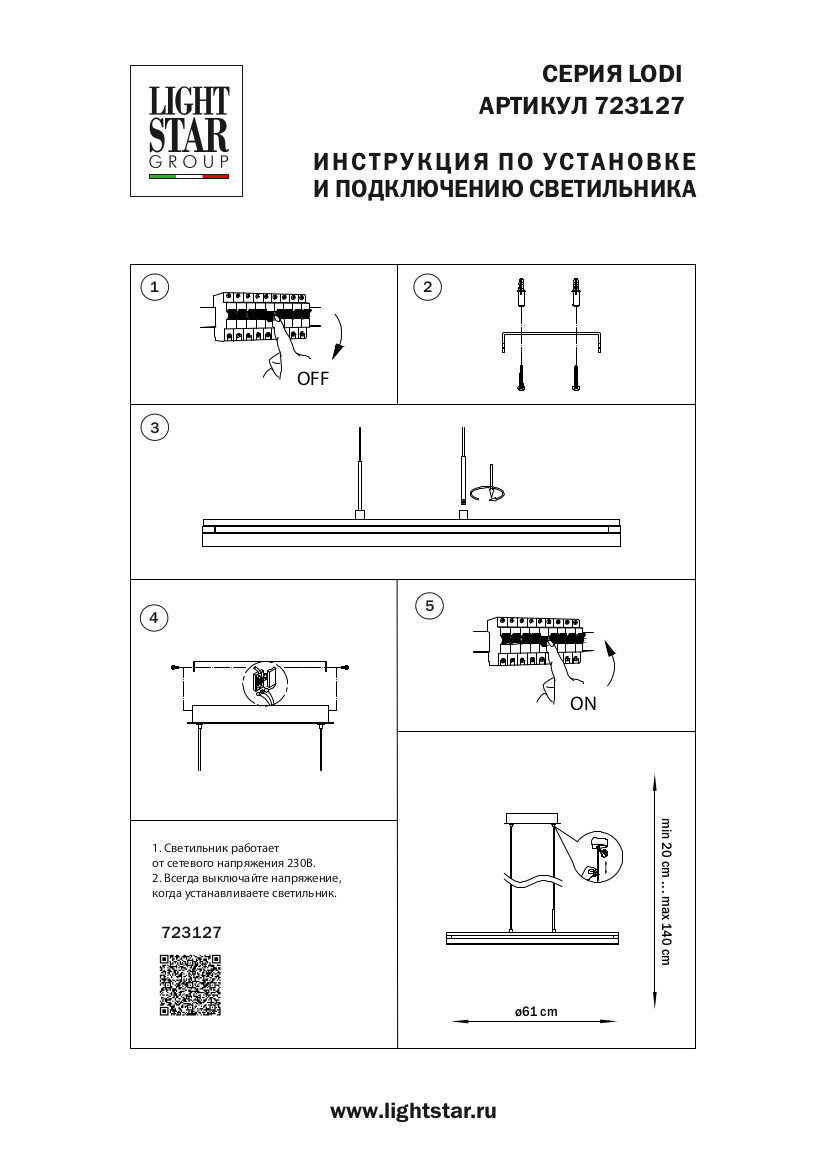 LIGHT STAR GROUP

СЕРИЯ LODI
АРТИКУЛ 723127

ИНСТРУКЦИЯ ПО УСТАНОВКЕ
И ПОДКЛЮЧЕНИЮ СВЕТИЛЬНИКА

1

OFF

2

3

4

5

ON

1. Светильник работает от сетевого напряжения 230В.
2. Всегда выключайте напряжение, когда устанавливаете светильник.

723127

min 20 cm ... max 140 cm

ø61 cm

www.lightstar.ru