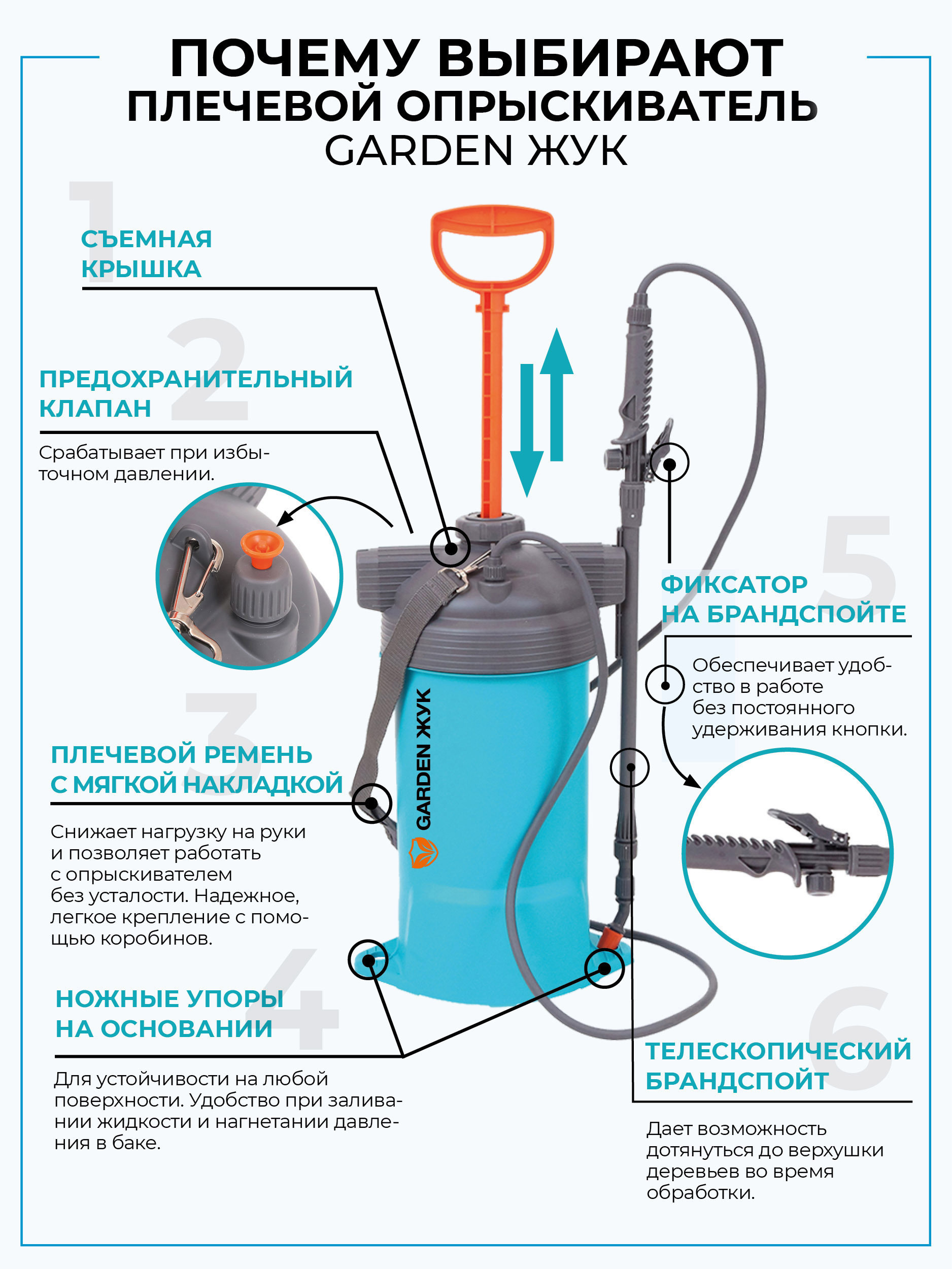 ПОЧЕМУ ВЫБИРАЮТ ПЛЕЧЕВОЙ ОПРЫСКИВАТЕЛЬ GARDEN ЖУК

1

СЪЕМНАЯ КРЫШКА

2

ПРЕДОХРАНИТЕЛЬНЫЙ КЛАПАН

Срабатывает при избыточном давлении.

3

ПЛЕЧЕВОЙ РЕМЕНЬ С МЯГКОЙ НАКЛАДКОЙ

Снижает нагрузку на руки и позволяет работать с опрыскивателем без усталости. Надежное, легкое крепление с помощью коробинов.

4

НОЖНЫЕ УПОРЫ НА ОСНОВАНИИ

Для устойчивости на любой поверхности. Удобство при заливании жидкости и нагнетании давления в баке.

GARDEN ЖУК

5

ФИКСАТОР НА БРАНДСПОЙТЕ

Обеспечивает удобство в работе без постоянного удерживания кнопки.

6

ТЕЛЕСКОПИЧЕСКИЙ БРАНДСПОЙТ

Дает возможность дотянуться до верхушки деревьев во время обработки.