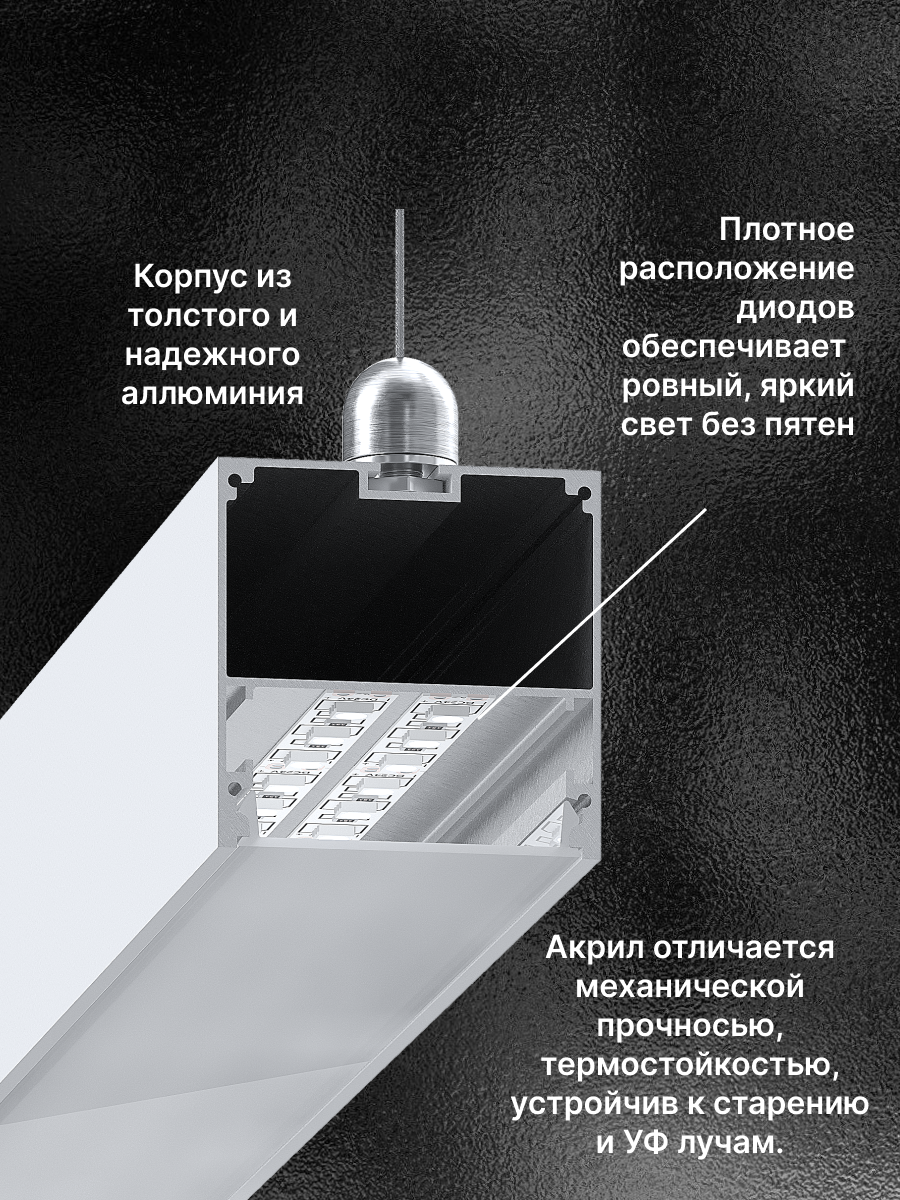 Корпус из толстого и надежного аллюминия

Плотное расположение диодов обеспечивает ровный, яркий свет без пятен

Акрил отличается механической прочносью, термостойкостью, устройчив к старению и УФ лучам.