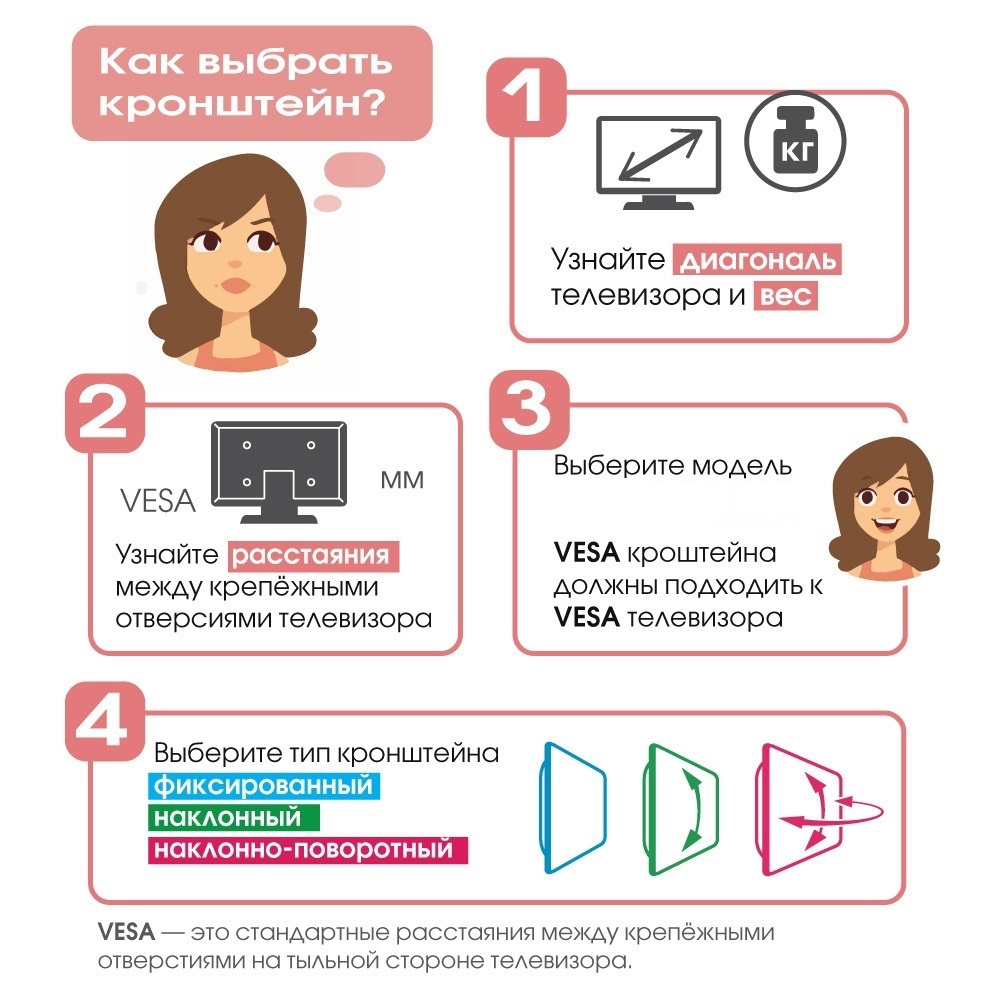 Как выбрать кронштейн?

1

КГ

Узнайте диагональ телевизора и вес

2

VESA

ММ

Узнайте расстаяния между крепёжными отверсиями телевизора

3

Выберите модель

VESA кроштейна должны подходить к VESA телевизора

4

Выберите тип кронштейна
фиксированный
наклонный
наклонно-поворотный

VESA — это стандартные расстаяния между крепёжными отверстиями на тыльной стороне телевизора.