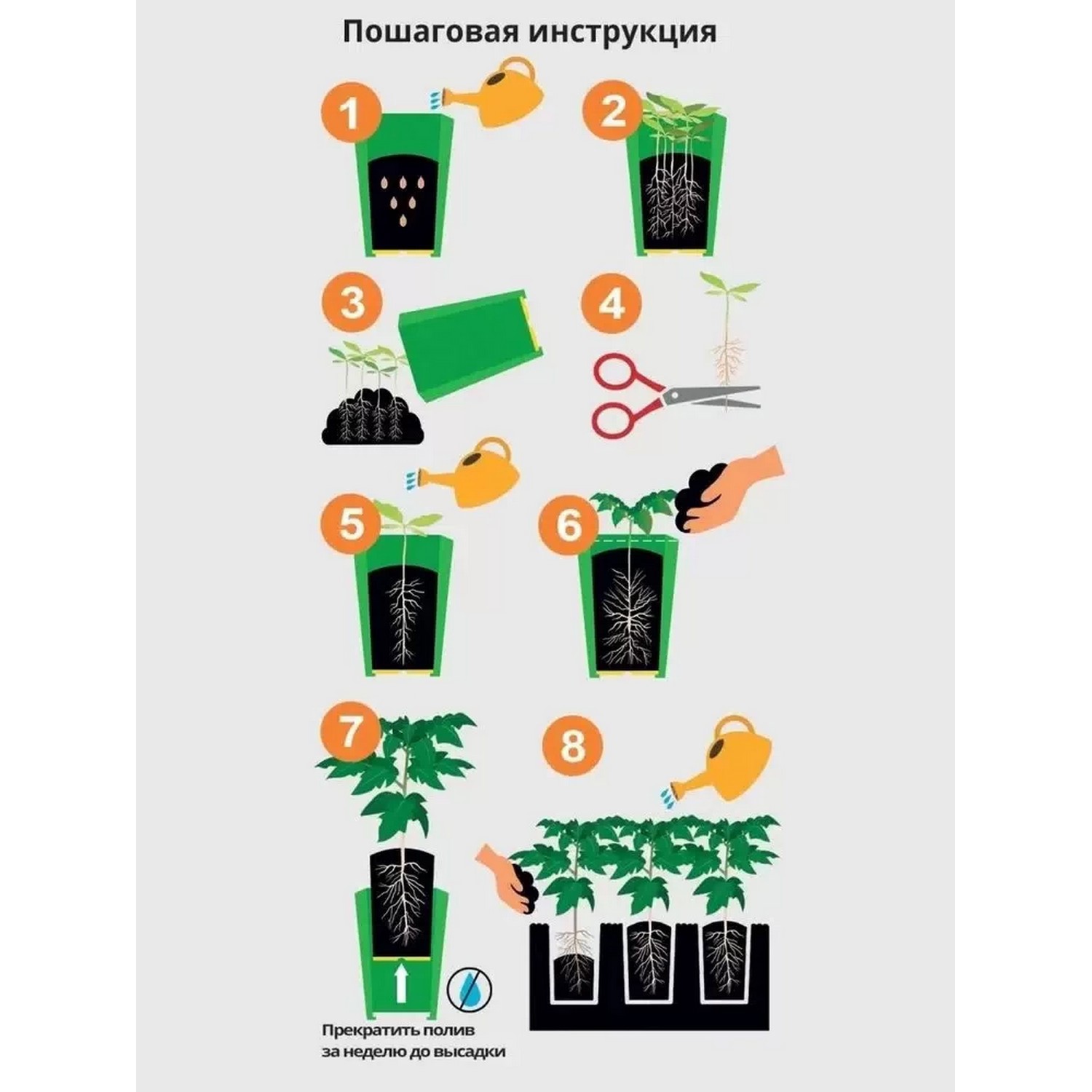 Пошаговая инструкция

1

2

3

4

5

6

7

8

Прекратить полив за неделю до высадки