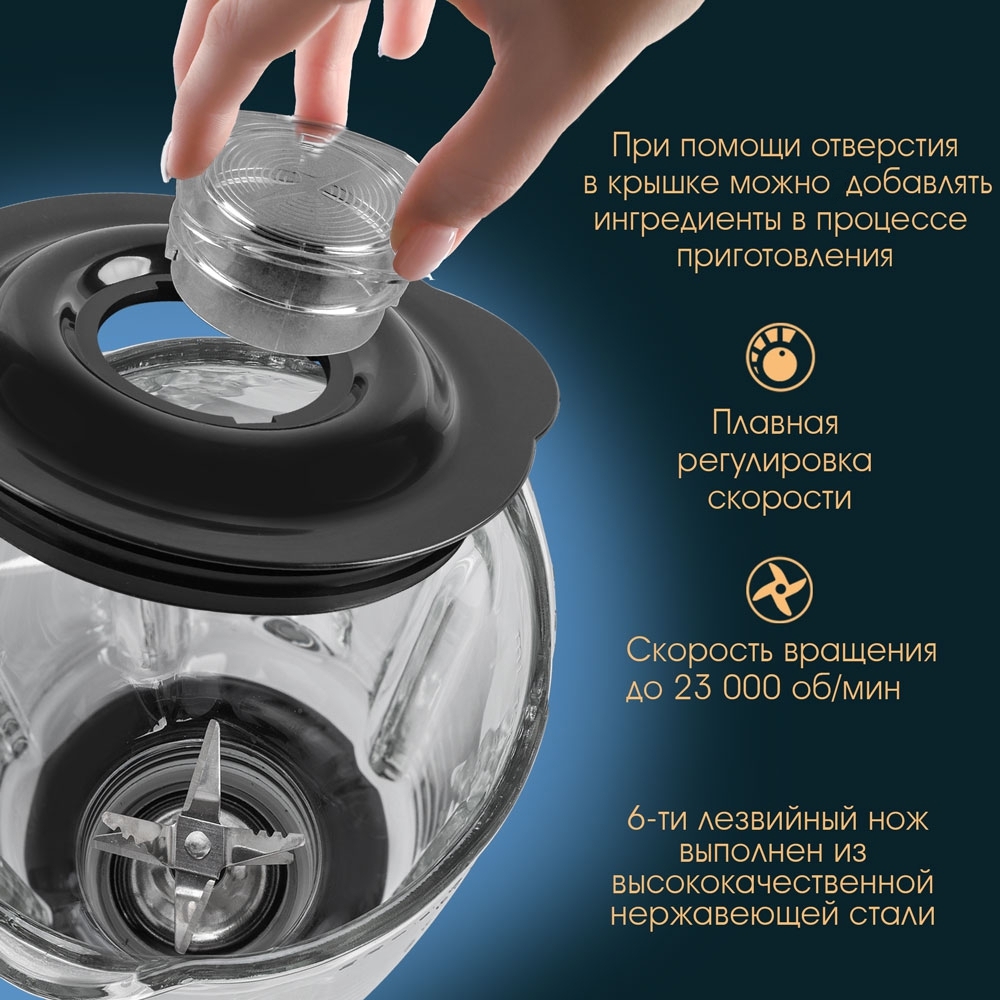 При помощи отверстия в крышке можно добавлять ингредиенты в процессе приготовления

Плавная регулировка скорости

Скорость вращения до 23 000 об/мин

6-ти лезвийный нож выполнен из высококачественной нержавеющей стали