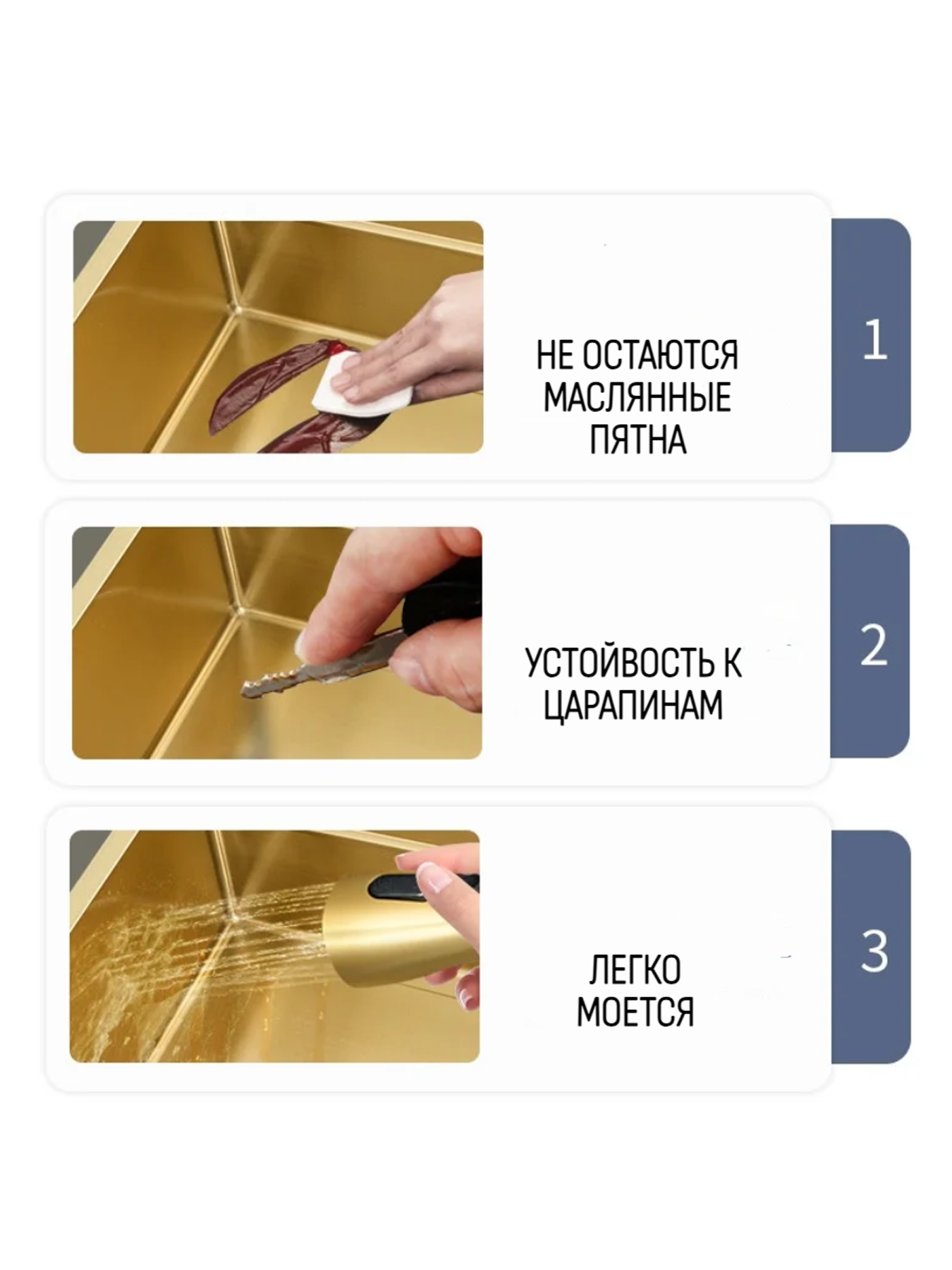 НЕ ОСТАЮТСЯ МАСЛЯННЫЕ ПЯТНА

1

УСТОЙВОСТЬ К ЦАРАПИНАМ

2

ЛЕГКО МОЕТСЯ

3