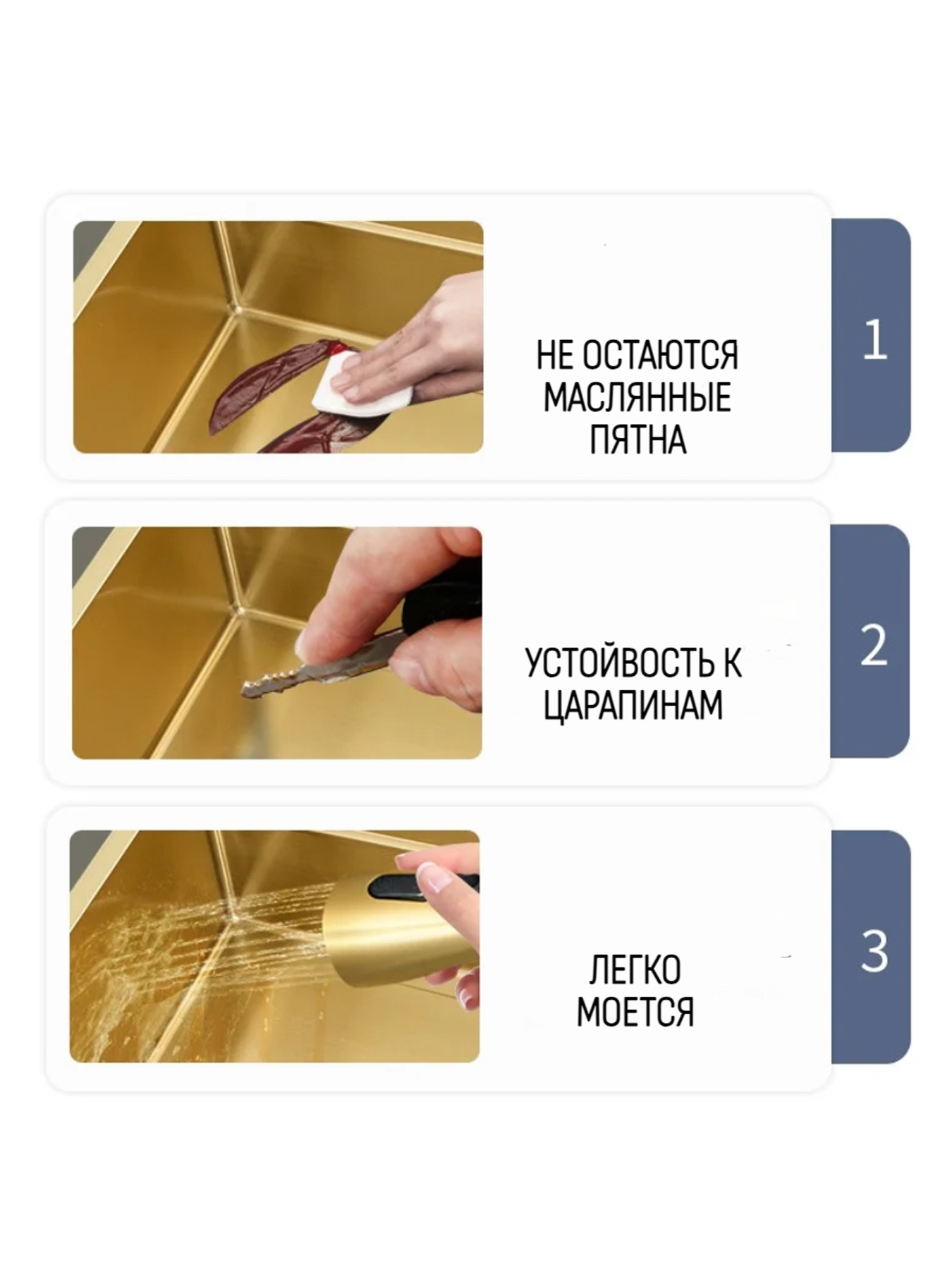 НЕ ОСТАЮТСЯ МАСЛЯННЫЕ ПЯТНА

1

УСТОЙВОСТЬ К ЦАРАПИНАМ

2

ЛЕГКО МОЕТСЯ

3