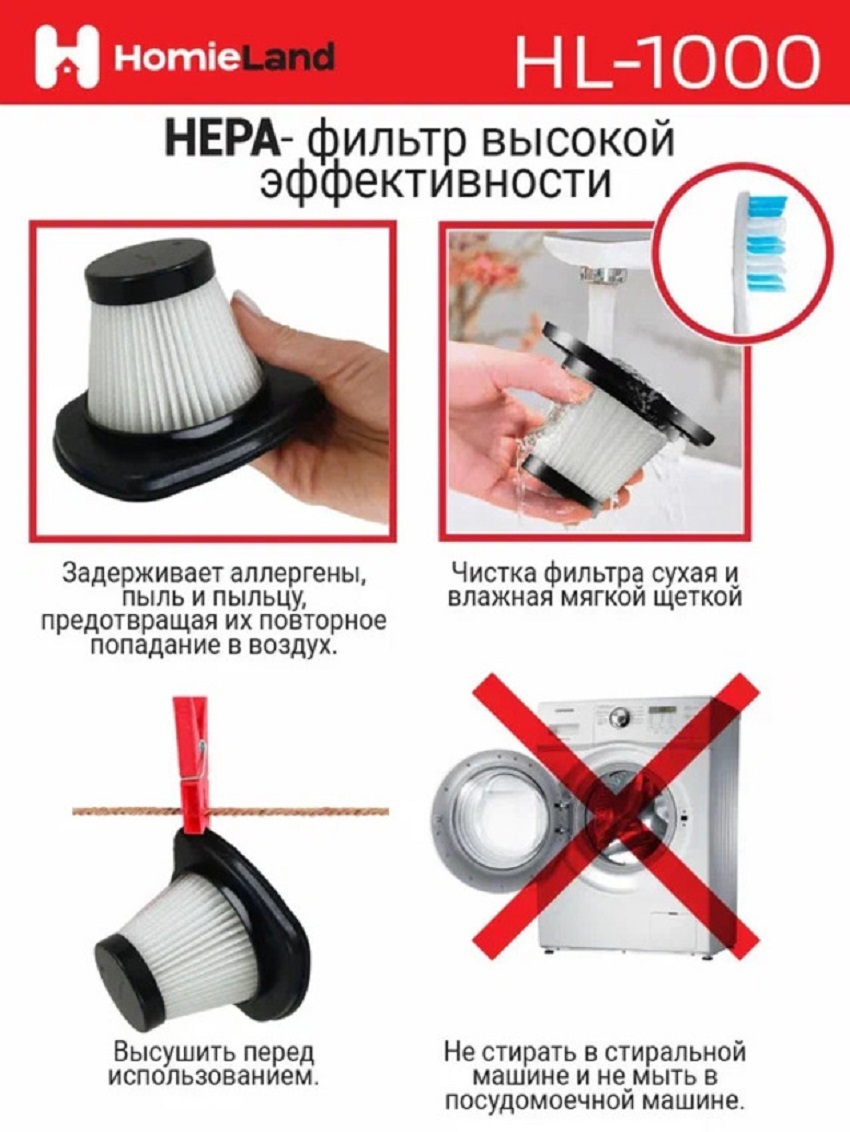 HomieLand HL-1000

HEPA- фильтр высокой эффективности

Задерживает аллергены, пыль и пыльцу, предотвращая их повторное попадание в воздух.

Чистка фильтра сухая и влажная мягкой щеткой

Высушить перед использованием.

Не стирать в стиральной машине и не мыть в посудомоечной машине.