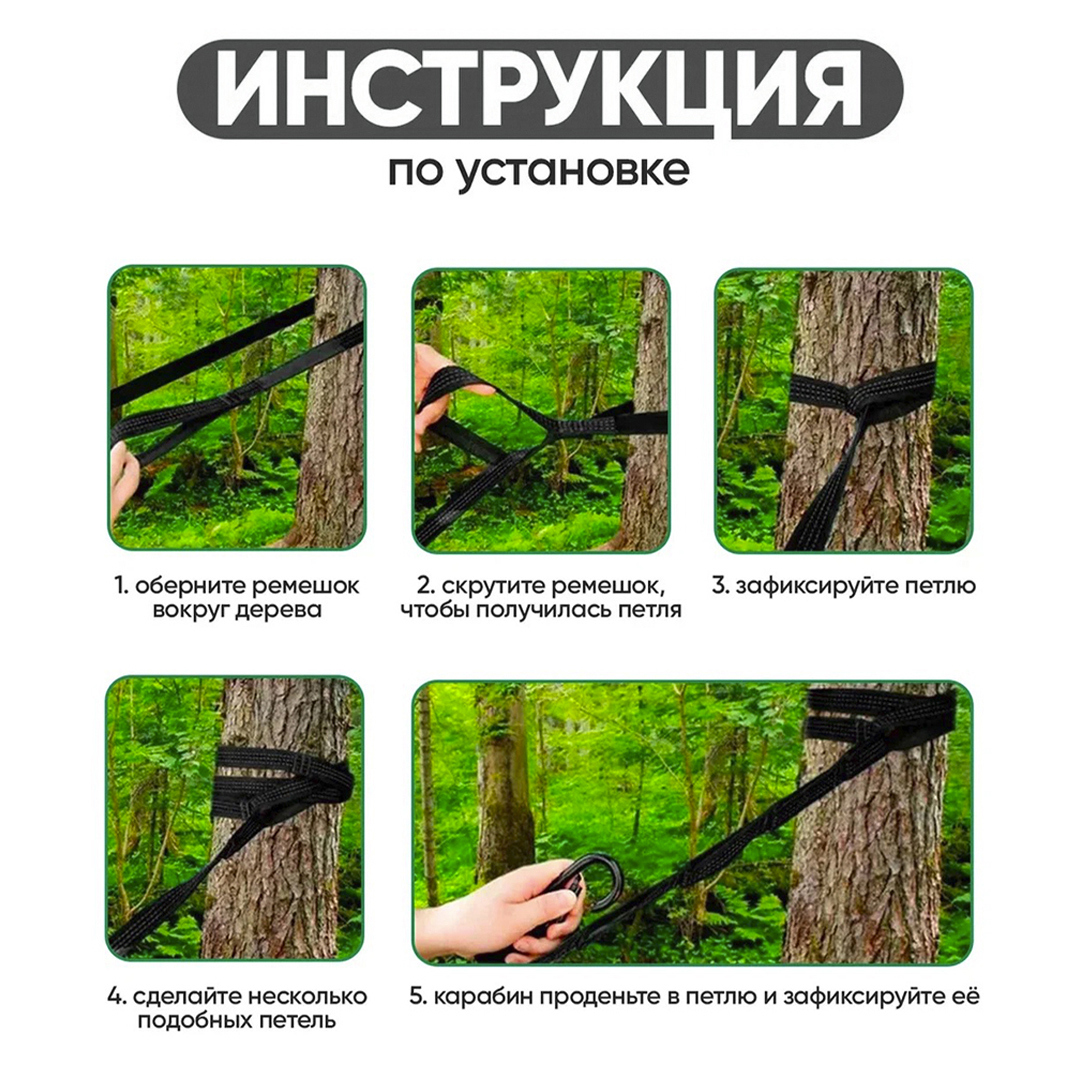 ИНСТРУКЦИЯ
по установке

1. оберните ремешок вокруг дерева

2. скрутите ремешок, чтобы получилась петля

3. зафиксируйте петлю

4. сделайте несколько подобных петель

5. карабин проденьте в петлю и зафиксируйте её