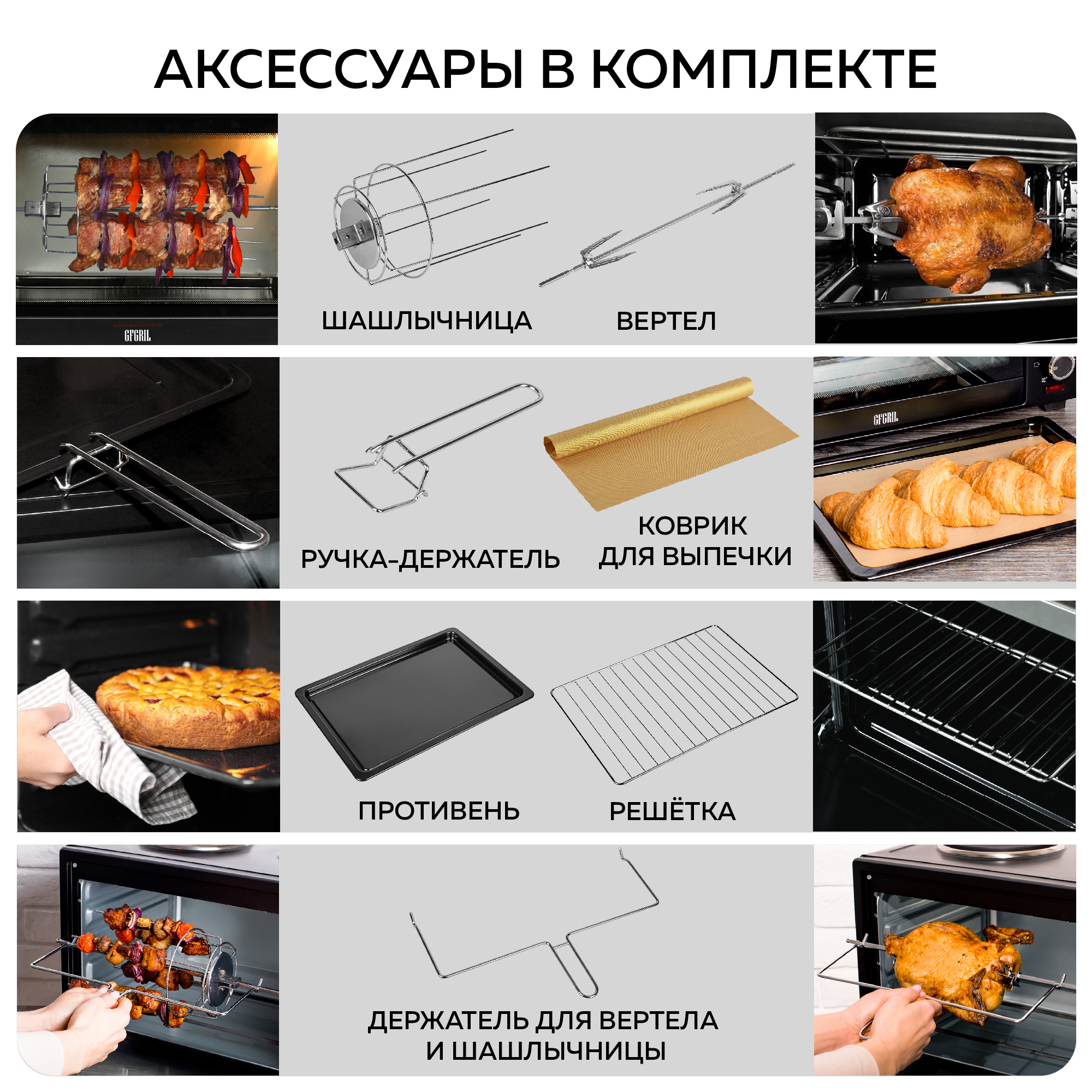 АКСЕССУАРЫ В КОМПЛЕКТЕ

GFGRIL

ШАШЛЫЧНИЦА

ВЕРТЕЛ

РУЧКА-ДЕРЖАТЕЛЬ

КОВРИК
ДЛЯ ВЫПЕЧКИ

GFGRIL

ПРОТИВЕНЬ

РЕШЁТКА

ДЕРЖАТЕЛЬ ДЛЯ ВЕРТЕЛА
И ШАШЛЫЧНИЦЫ