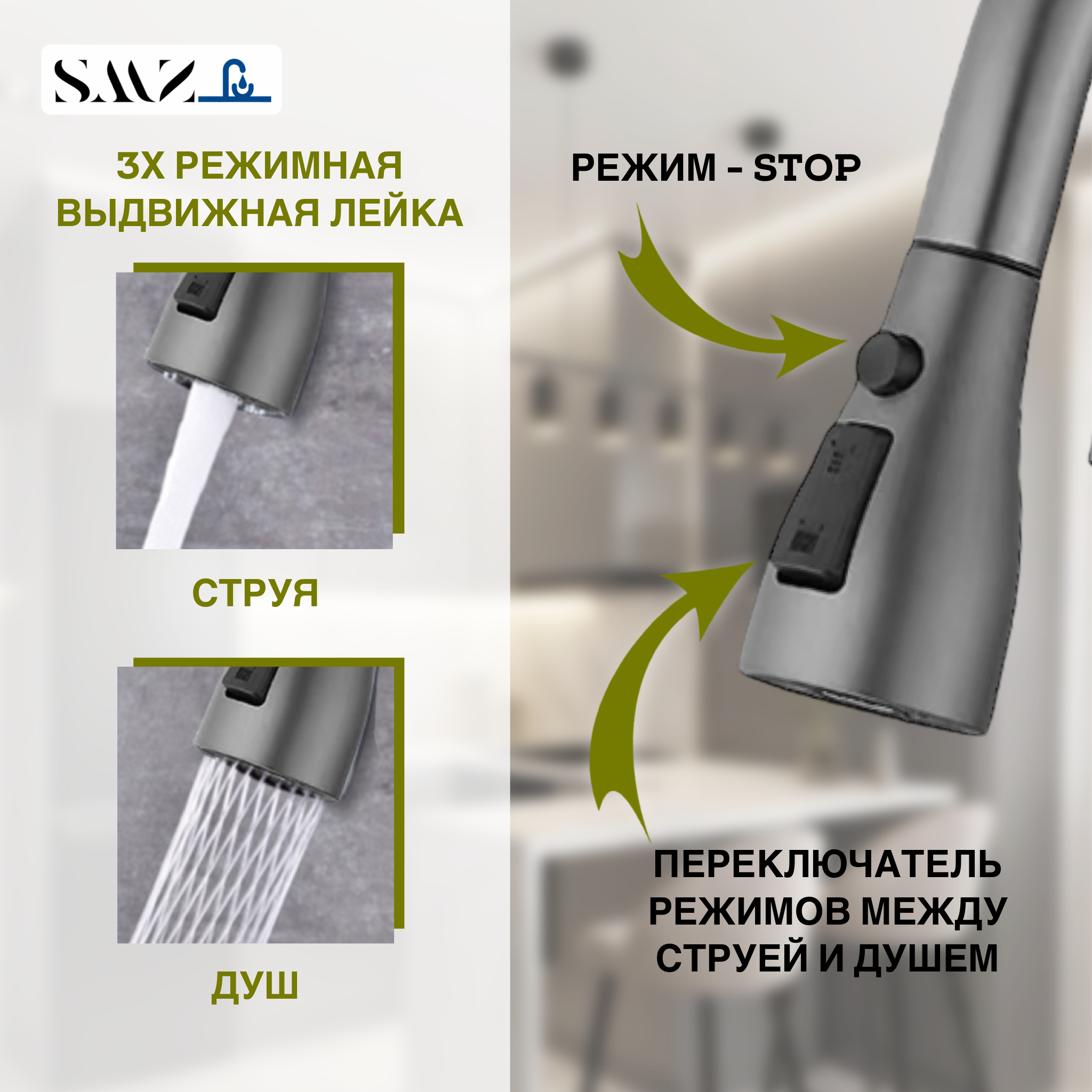 SMZ

3Х РЕЖИМНАЯ ВЫДВИЖНАЯ ЛЕЙКА

СТРУЯ

ДУШ

РЕЖИМ - STOP

ПЕРЕКЛЮЧАТЕЛЬ РЕЖИМОВ МЕЖДУ СТРУЕЙ И ДУШЕМ