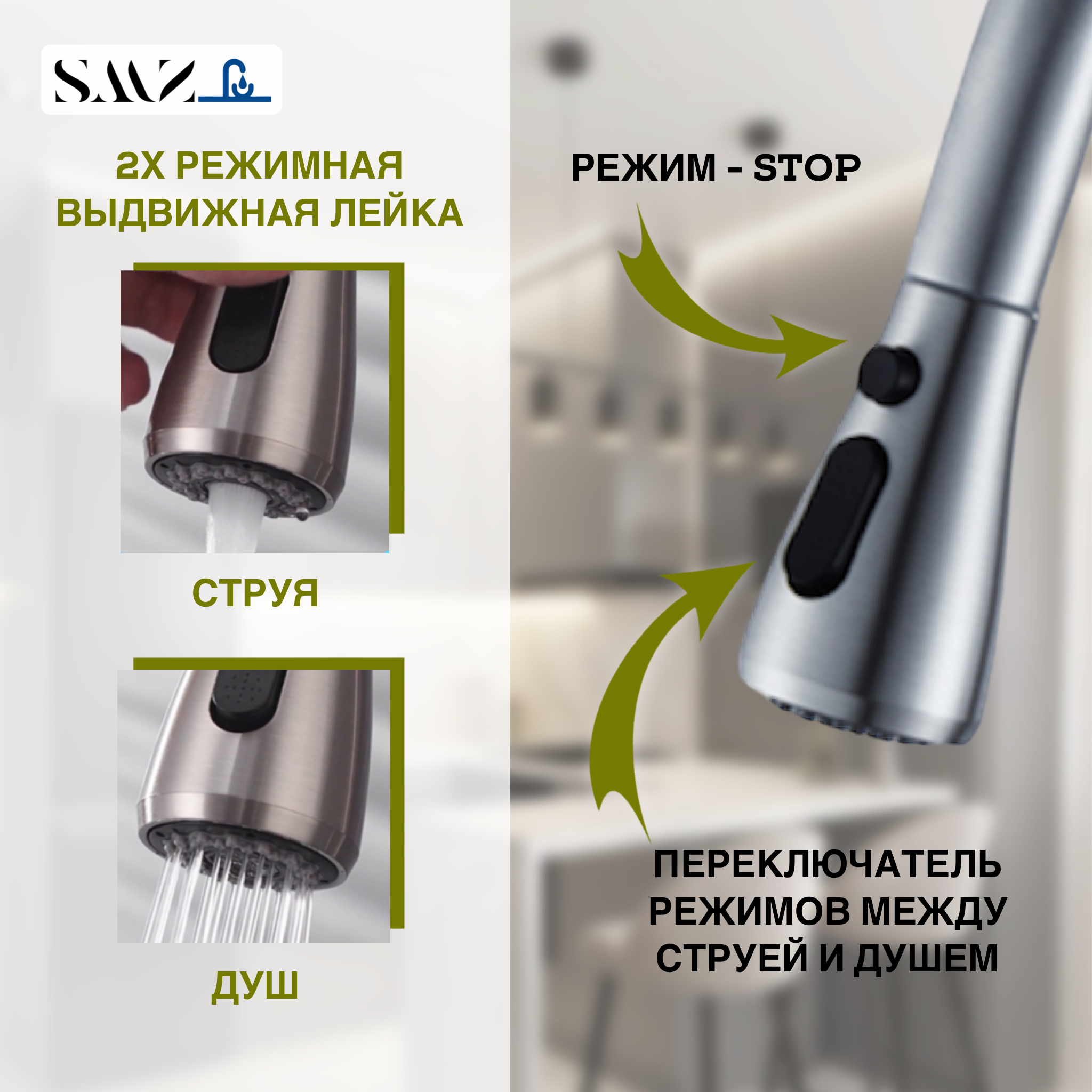 SMZ

2Х РЕЖИМНАЯ ВЫДВИЖНАЯ ЛЕЙКА

СТРУЯ

ДУШ

РЕЖИМ - STOP

ПЕРЕКЛЮЧАТЕЛЬ РЕЖИМОВ МЕЖДУ СТРУЕЙ И ДУШЕМ