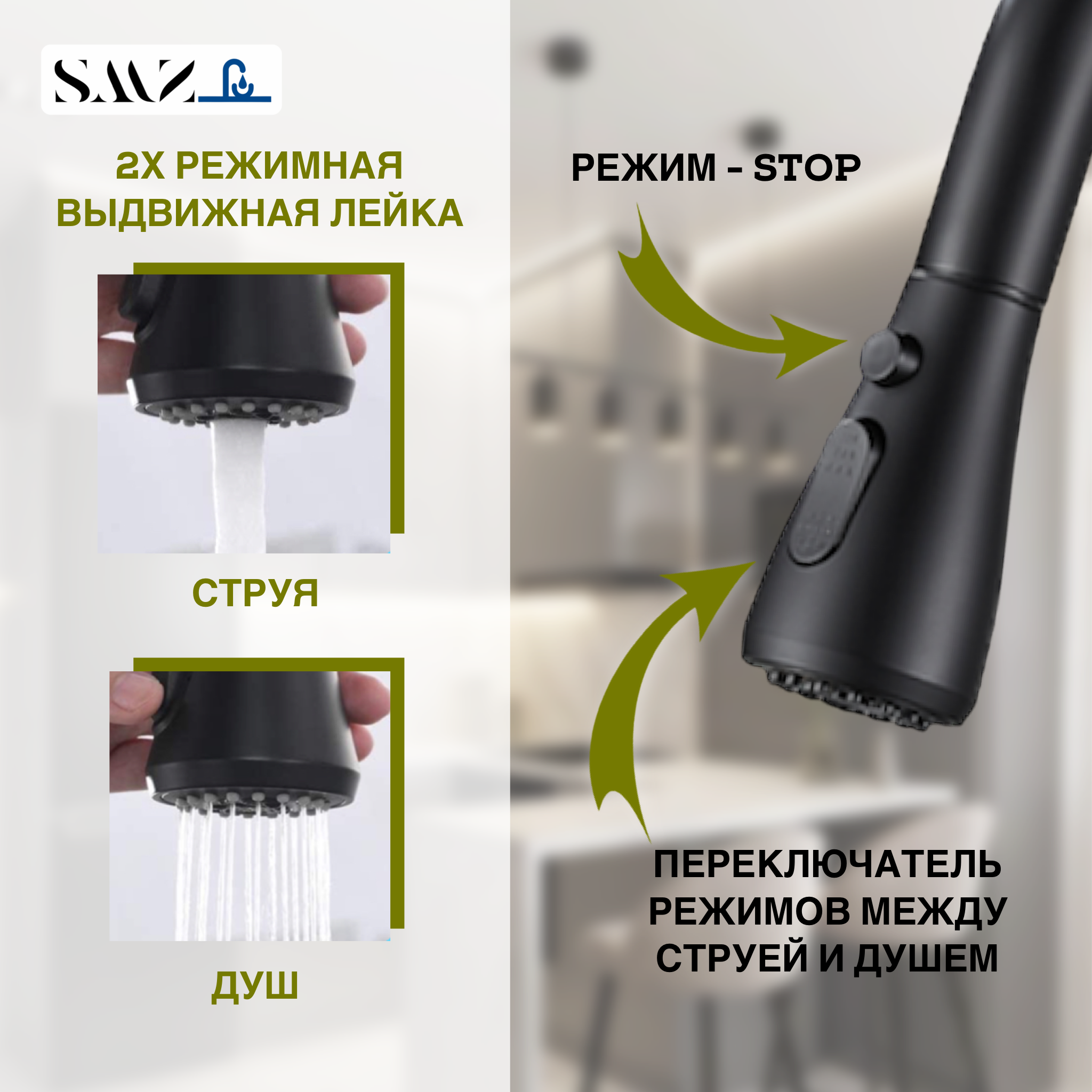 SMZ

2Х РЕЖИМНАЯ ВЫДВИЖНАЯ ЛЕЙКА

СТРУЯ

ДУШ

РЕЖИМ - STOP

ПЕРЕКЛЮЧАТЕЛЬ РЕЖИМОВ МЕЖДУ СТРУЕЙ И ДУШЕМ